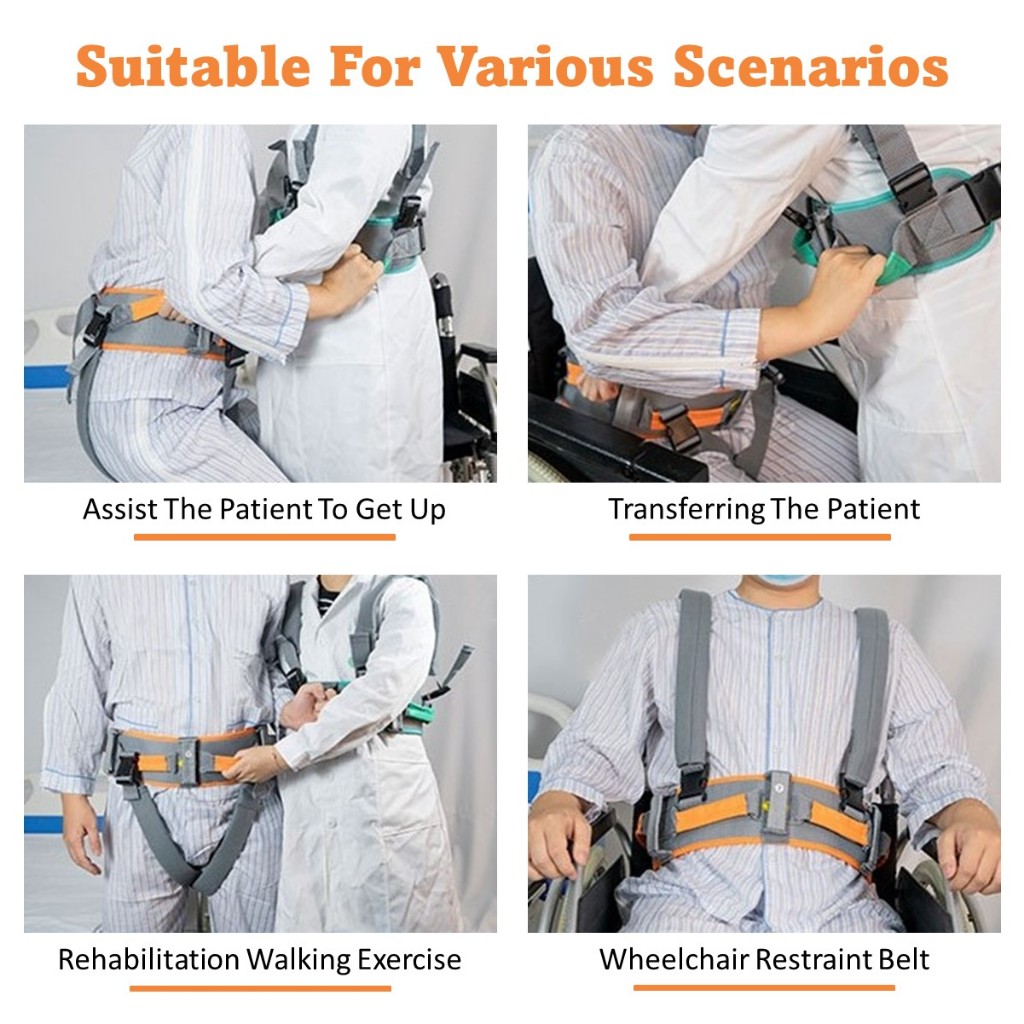 Suitable For Various Scenarios

Assist The Patient To Get Up

Transferring The Patient

Rehabilitation Walking Exercise

Wheelchair Restraint Belt