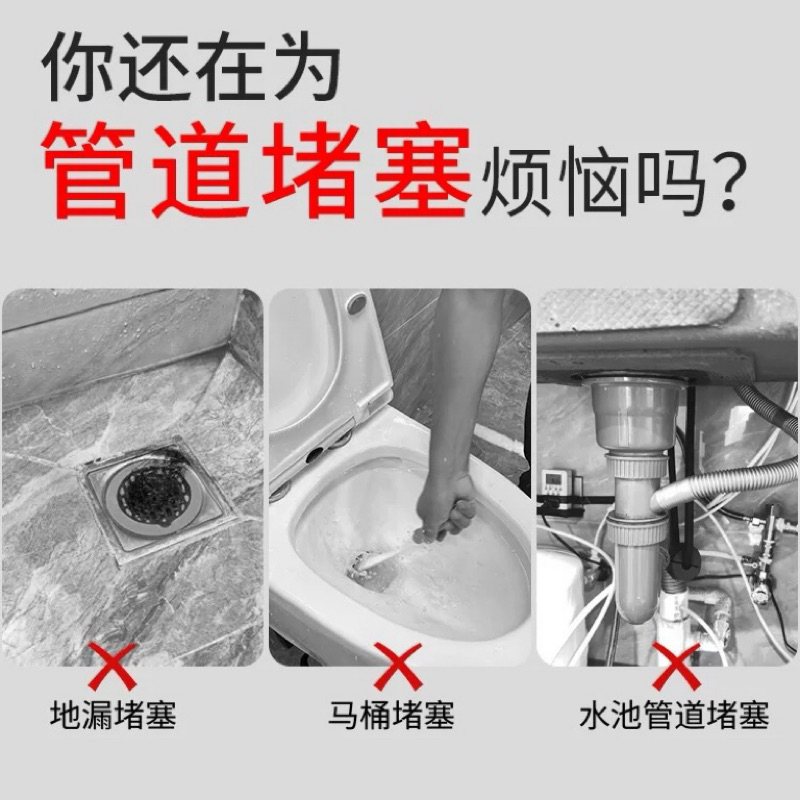 你还在为
管道堵塞烦恼吗?

地漏堵塞

马桶堵塞

水池管道堵塞