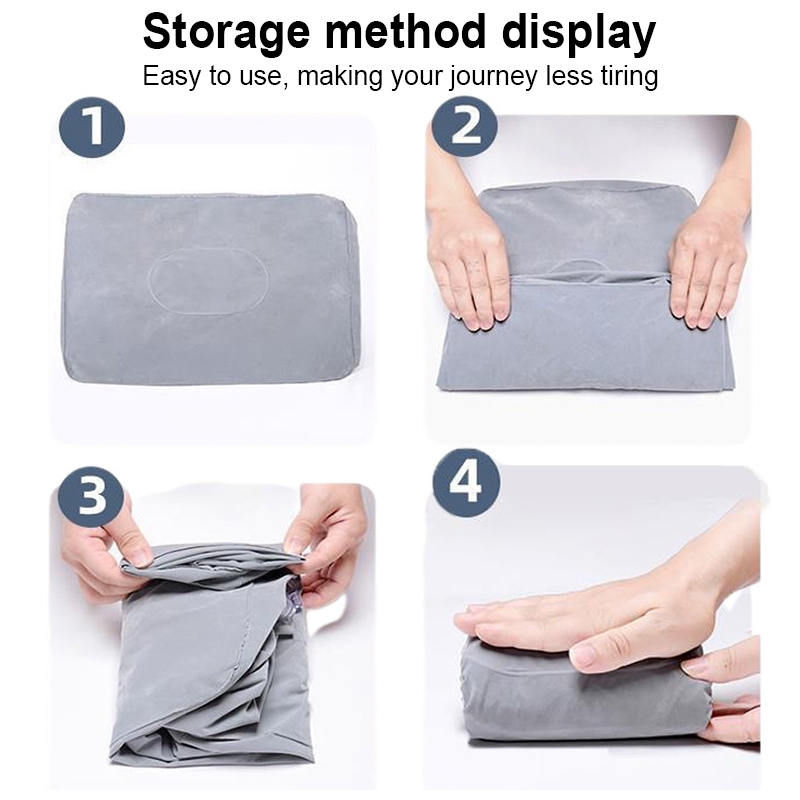 Storage method display

Easy to use, making your journey less tiring

1

2

3

4