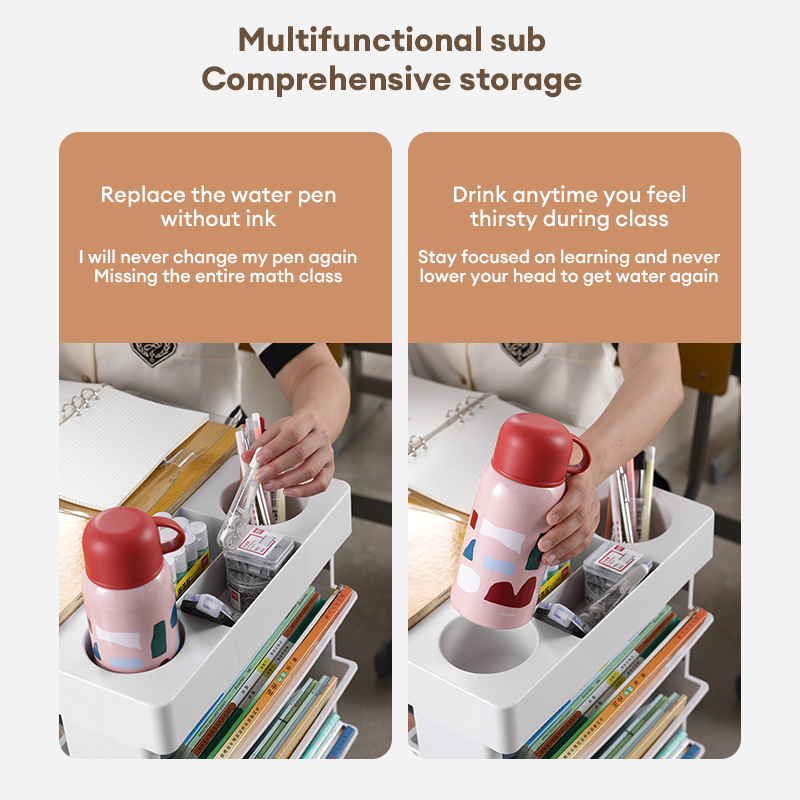 Multifunctional sub
Comprehensive storage

Replace the water pen without ink

I will never change my pen again
Missing the entire math class

Drink anytime you feel thirsty during class

Stay focused on learning and never lower your head to get water again