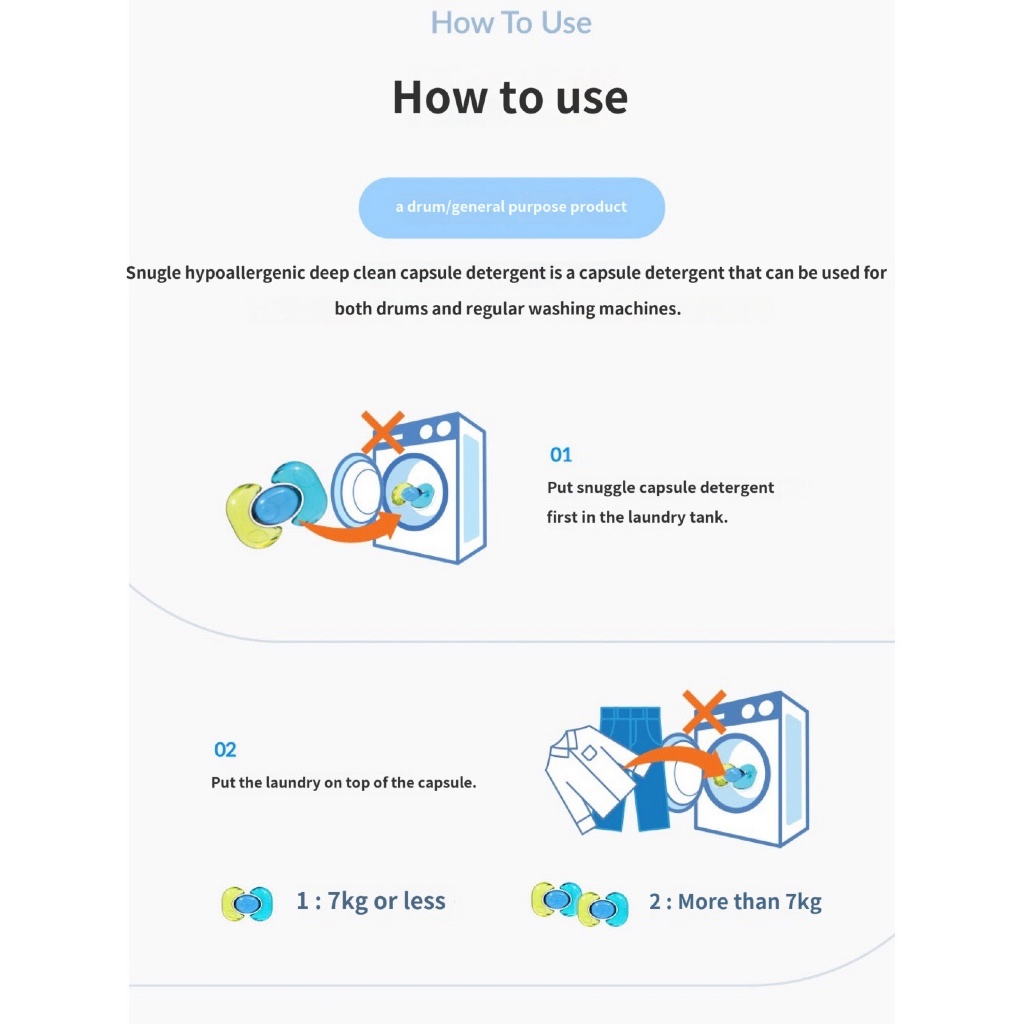 How To Use

How to use

a drum/general purpose product

Snugle hypoallergenic deep clean capsule detergent is a capsule detergent that can be used for both drums and regular washing machines.

01

Put snuggle capsule detergent first in the laundry tank.

02

Put the laundry on top of the capsule.

1 : 7kg or less

2 : More than 7kg