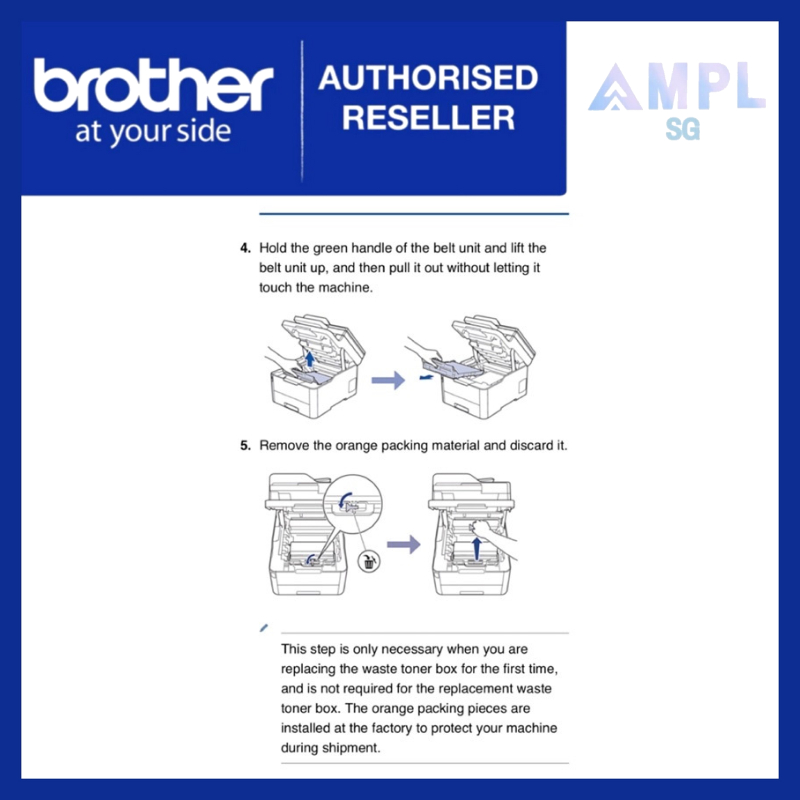 brother
at your side

AUTHORISED RESELLER

AMPL
SG

4. Hold the green handle of the belt unit and lift the belt unit up, and then pull it out without letting it touch the machine.

5. Remove the orange packing material and discard it.

This step is only necessary when you are replacing the waste toner box for the first time, and is not required for the replacement waste toner box. The orange packing pieces are installed at the factory to protect your machine during shipment.