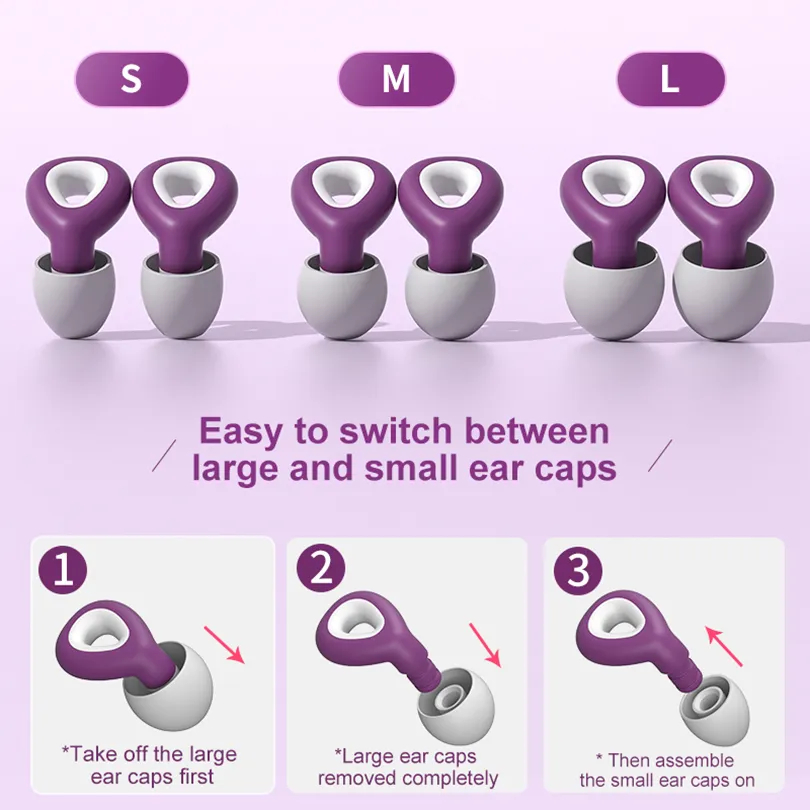 S

M

L

Easy to switch between large and small ear caps

1

*Take off the large ear caps first

2

*Large ear caps removed completely

3

* Then assemble the small ear caps on