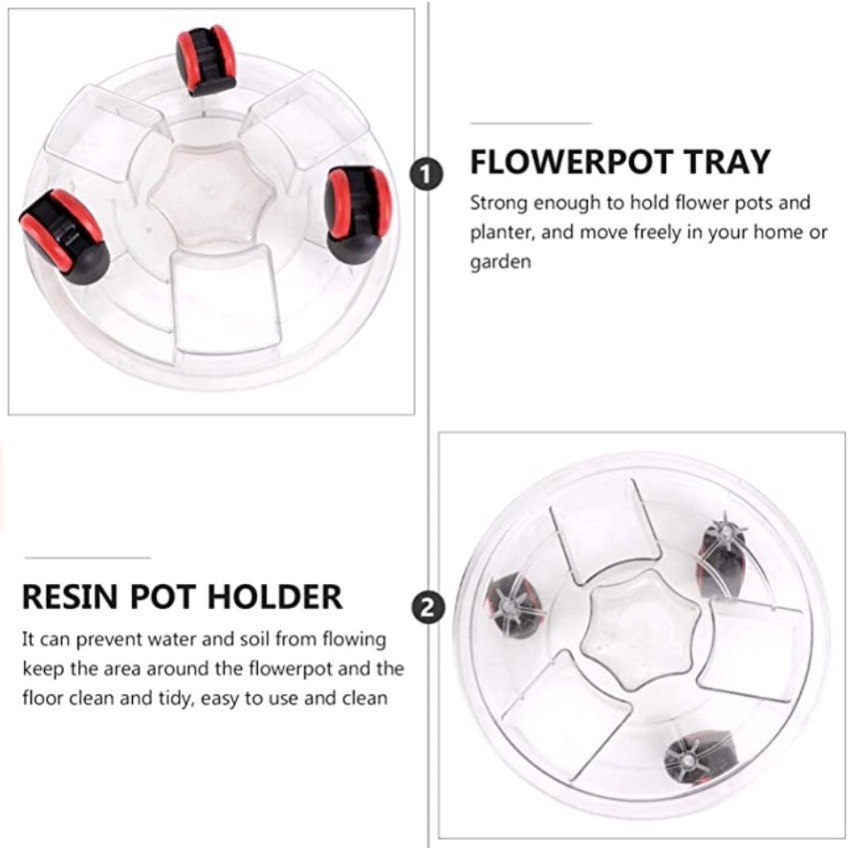 1
FLOWERPOT TRAY
Strong enough to hold flower pots and planter, and move freely in your home or garden

RESIN POT HOLDER
It can prevent water and soil from flowing keep the area around the flowerpot and the floor clean and tidy, easy to use and clean
2