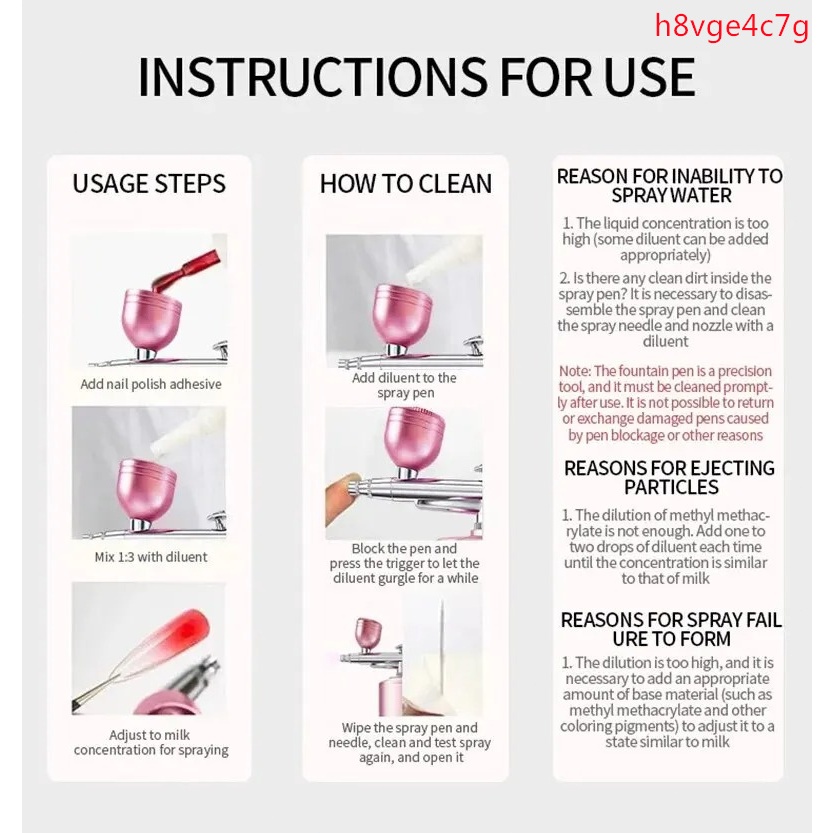 h8vge4c7g

INSTRUCTIONS FOR USE

USAGE STEPS

Add nail polish adhesive

Mix 1:3 with diluent

Adjust to milk concentration for spraying

HOW TO CLEAN

Add diluent to the spray pen

Block the pen and press the trigger to let the diluent gurgle for a while

Wipe the spray pen and needle, clean and test spray again, and open it

REASON FOR INABILITY TO SPRAY WATER

1. The liquid concentration is too high (some diluent can be added appropriately)

2. Is there any clean dirt inside the spray pen? It is necessary to disassemble the spray pen and clean the spray needle and nozzle with a diluent

Note: The fountain pen is a precision tool, and it must be cleaned promptly after use. It is not possible to return or exchange damaged pens caused by pen blockage or other reasons

REASONS FOR EJECTING PARTICLES

1. The dilution of methyl methacrylate is not enough. Add one to two drops of diluent each time until the concentration is similar to that of milk

REASONS FOR SPRAY FAIL URE TO FORM

1. The dilution is too high, and it is necessary to add an appropriate amount of base material (such as methyl methacrylate and other coloring pigments) to adjust it to a state similar to milk