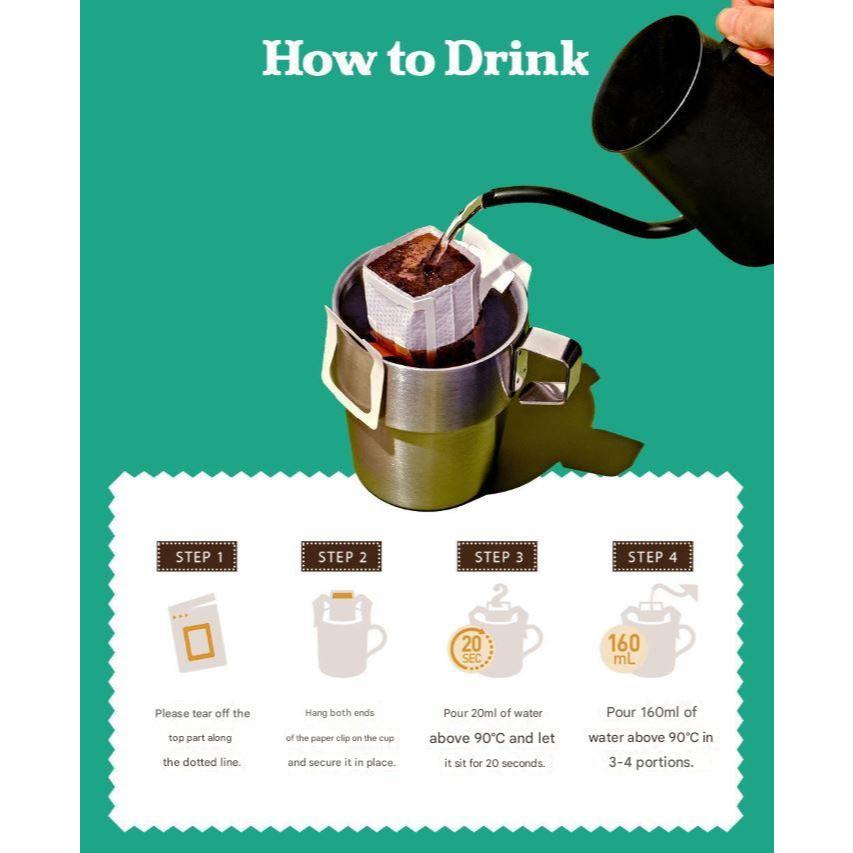 How to Drink

STEP 1

Please tear off the top part along the dotted line.

STEP 2

Hang both ends of the paper clip on the cup and secure it in place.

STEP 3

20 SEC

Pour 20ml of water above 90°C and let it sit for 20 seconds.

STEP 4

160 mL

Pour 160ml of water above 90°C in 3-4 portions.