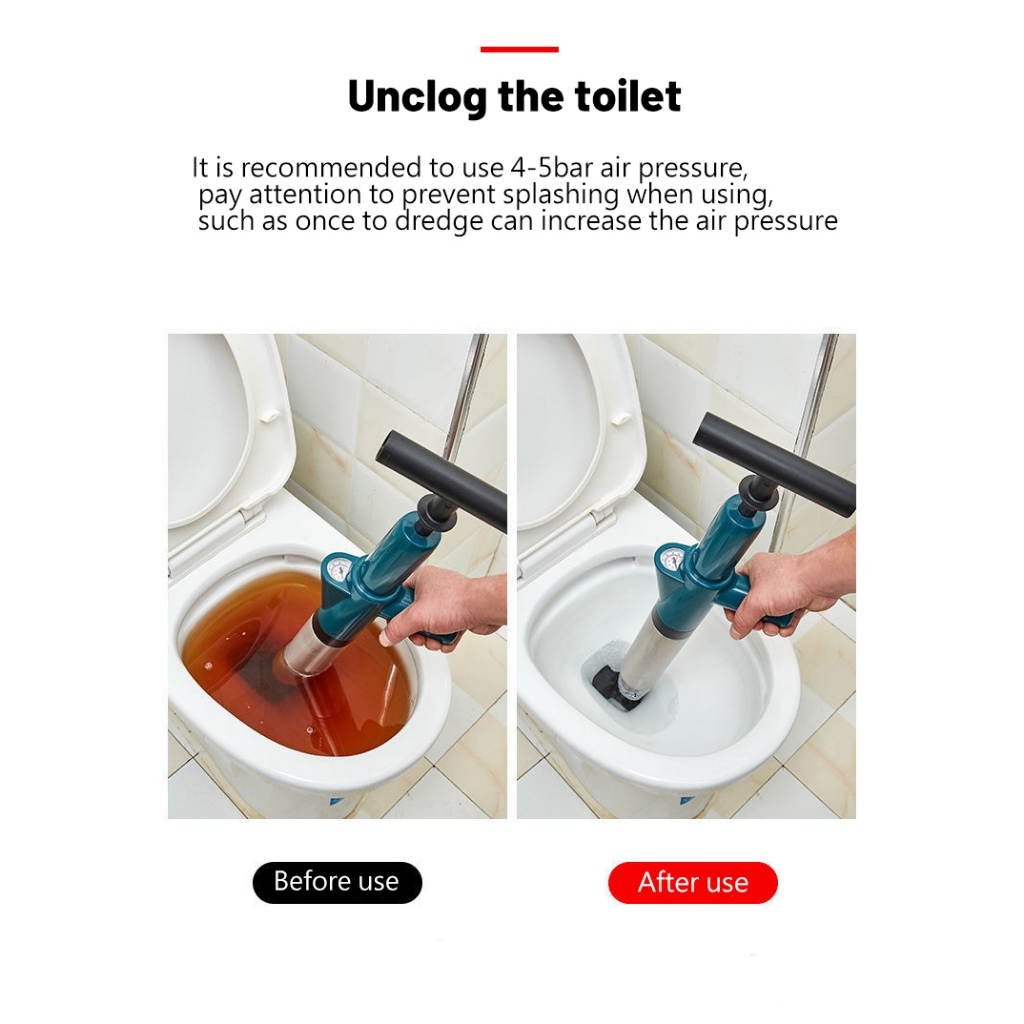 Unclog the toilet

It is recommended to use 4-5bar air pressure, pay attention to prevent splashing when using, such as once to dredge can increase the air pressure

Before use

After use