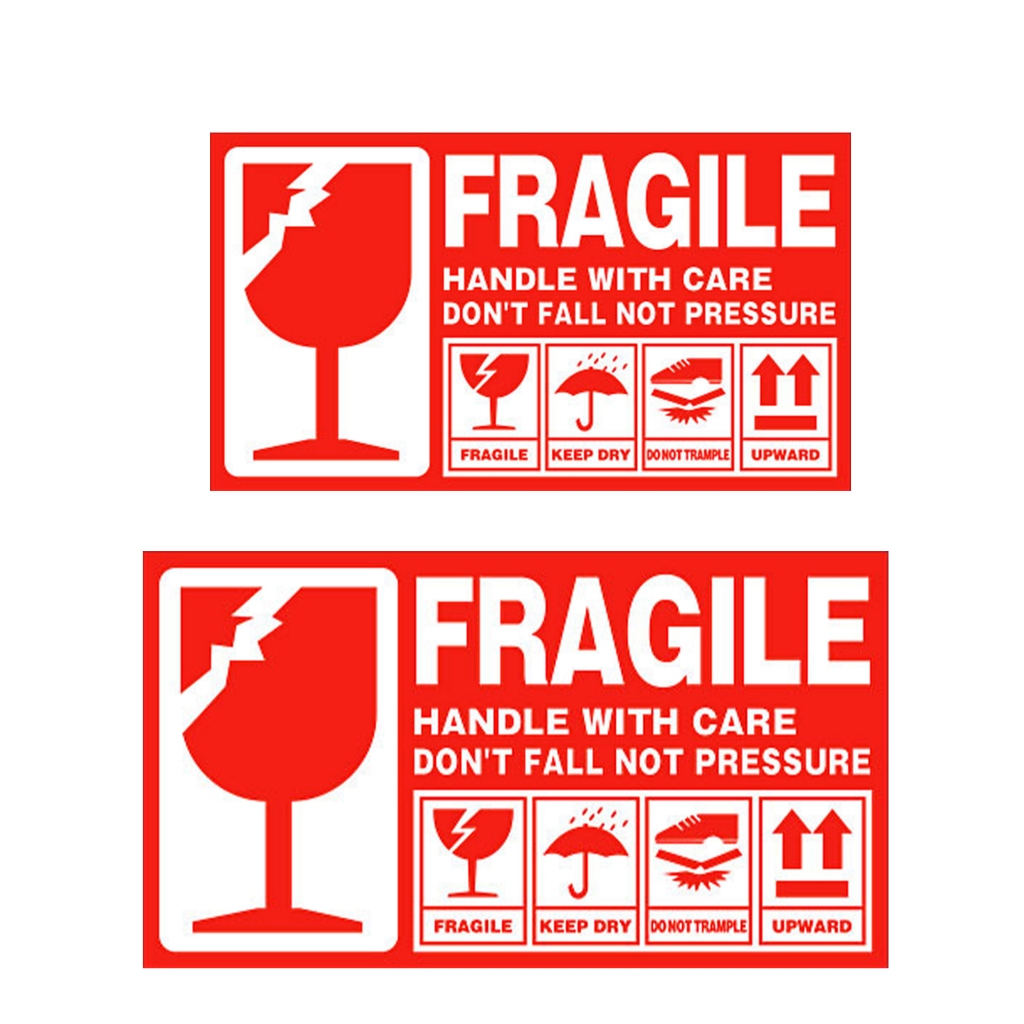 FRAGILE
HANDLE WITH CARE
DON'T FALL NOT PRESSURE

FRAGILE
KEEP DRY
DO NOT TRAMPLE
UPWARD

FRAGILE
HANDLE WITH CARE
DON'T FALL NOT PRESSURE

FRAGILE
KEEP DRY
DO NOT TRAMPLE
UPWARD