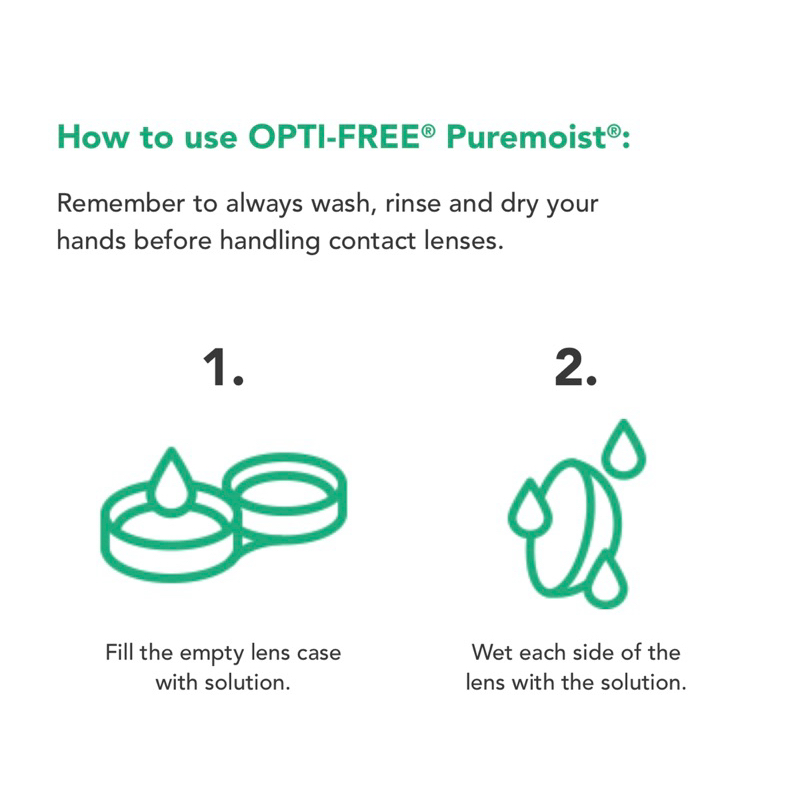 How to use OPTI-FREE® Puremoist®:

Remember to always wash, rinse and dry your hands before handling contact lenses.

1.

Fill the empty lens case with solution.

2.

Wet each side of the lens with the solution.