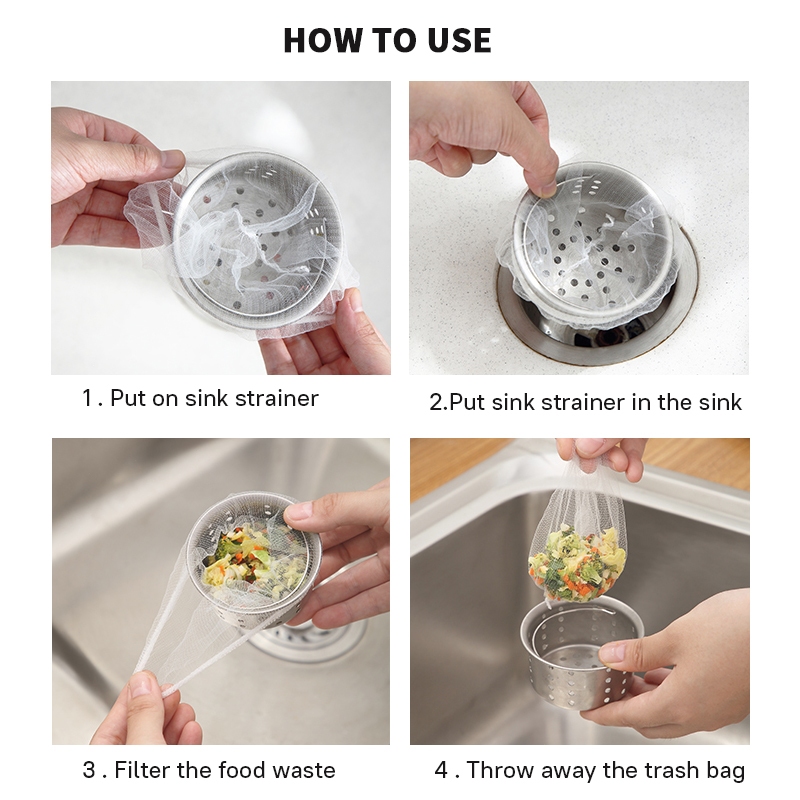 HOW TO USE

1 . Put on sink strainer

2.Put sink strainer in the sink

3 . Filter the food waste

4 . Throw away the trash bag