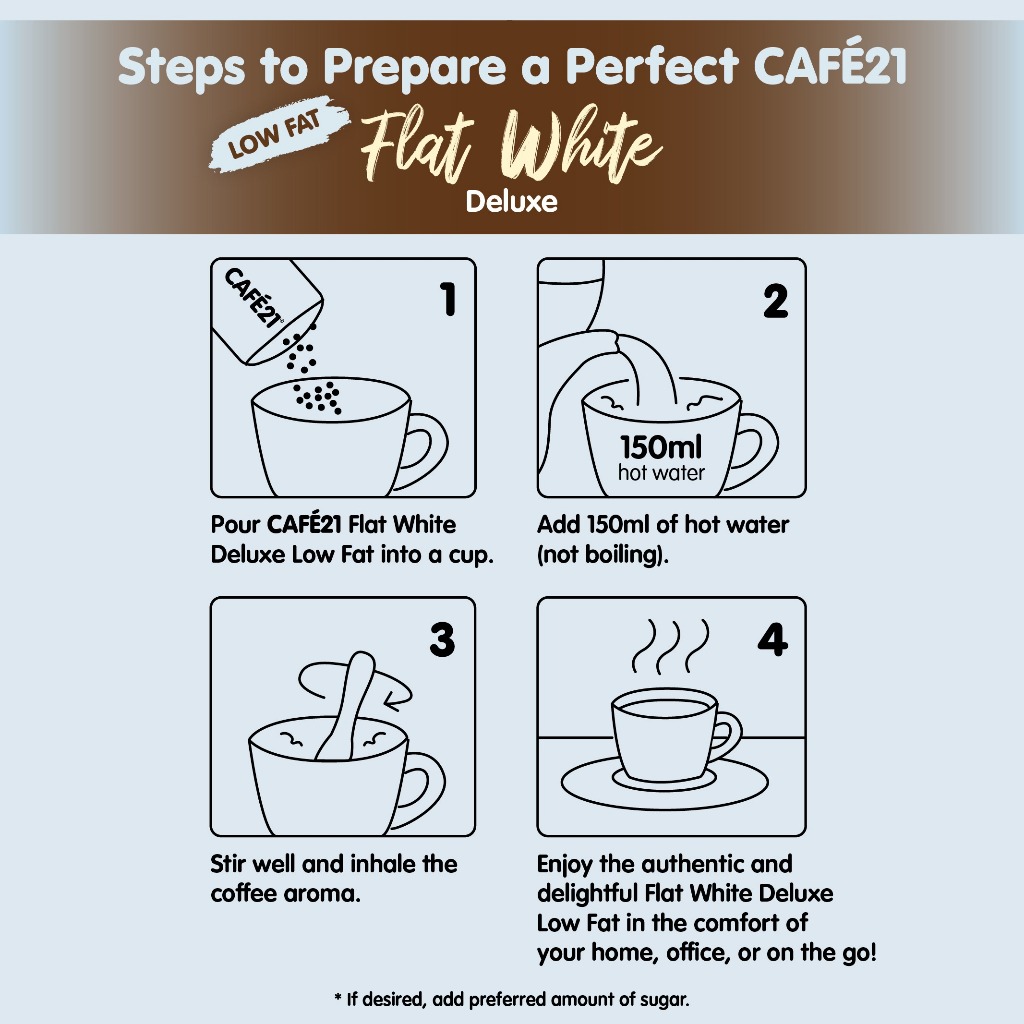 Steps to Prepare a Perfect CAFÉ21

LOW FAT Flat White
Deluxe

CAFÉ21

1

Pour CAFÉ21 Flat White Deluxe Low Fat into a cup.

2

150ml
hot water

Add 150ml of hot water (not boiling).

3

Stir well and inhale the coffee aroma.

4

Enjoy the authentic and delightful Flat White Deluxe Low Fat in the comfort of your home, office, or on the go!

* If desired, add preferred amount of sugar.