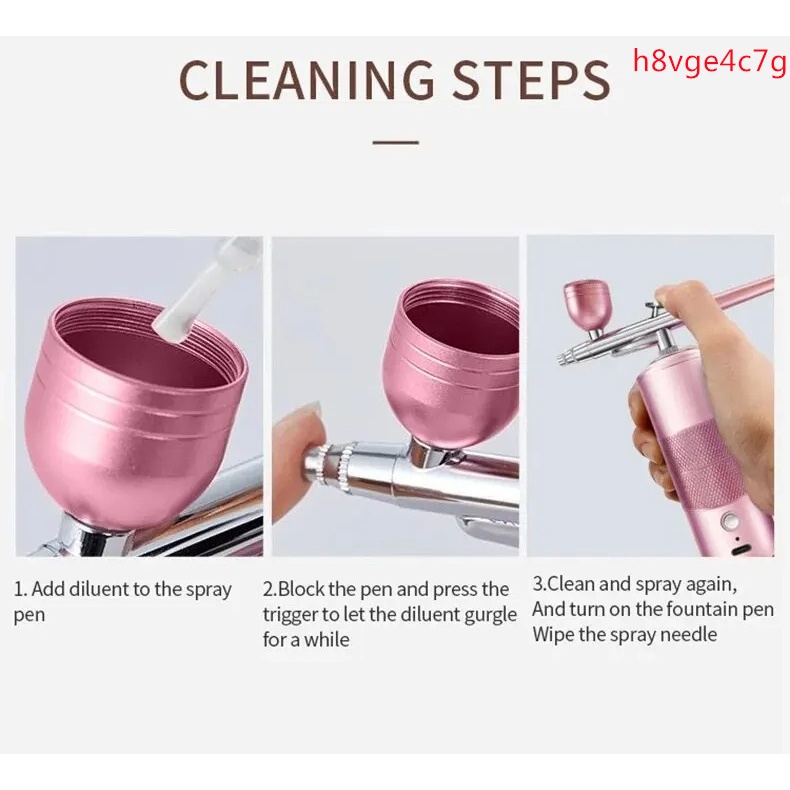 CLEANING STEPS

h8vge4c7g

1. Add diluent to the spray pen

2.Block the pen and press the trigger to let the diluent gurgle for a while

3.Clean and spray again, And turn on the fountain pen Wipe the spray needle