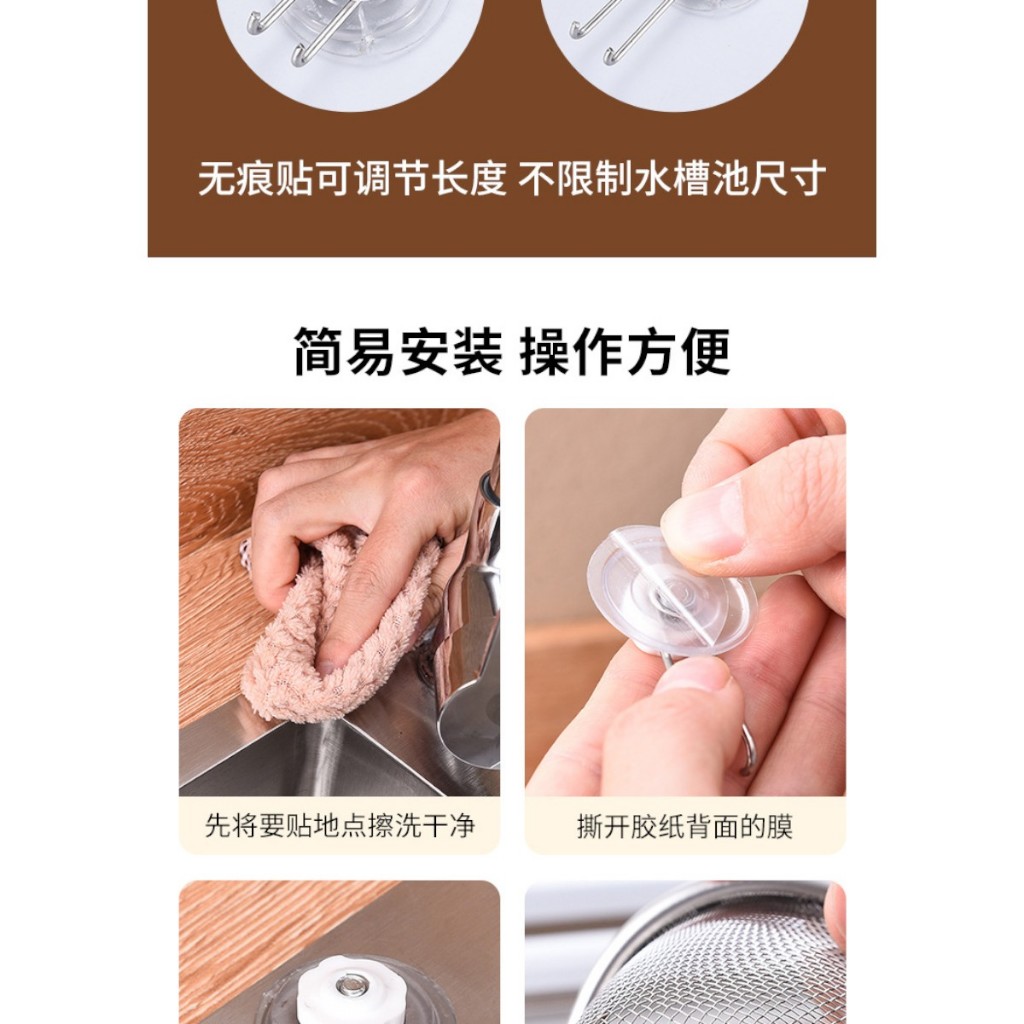 无痕贴可调节长度 不限制水槽池尺寸

简易安装 操作方便

先将要贴地点擦洗干净

撕开胶纸背面的膜