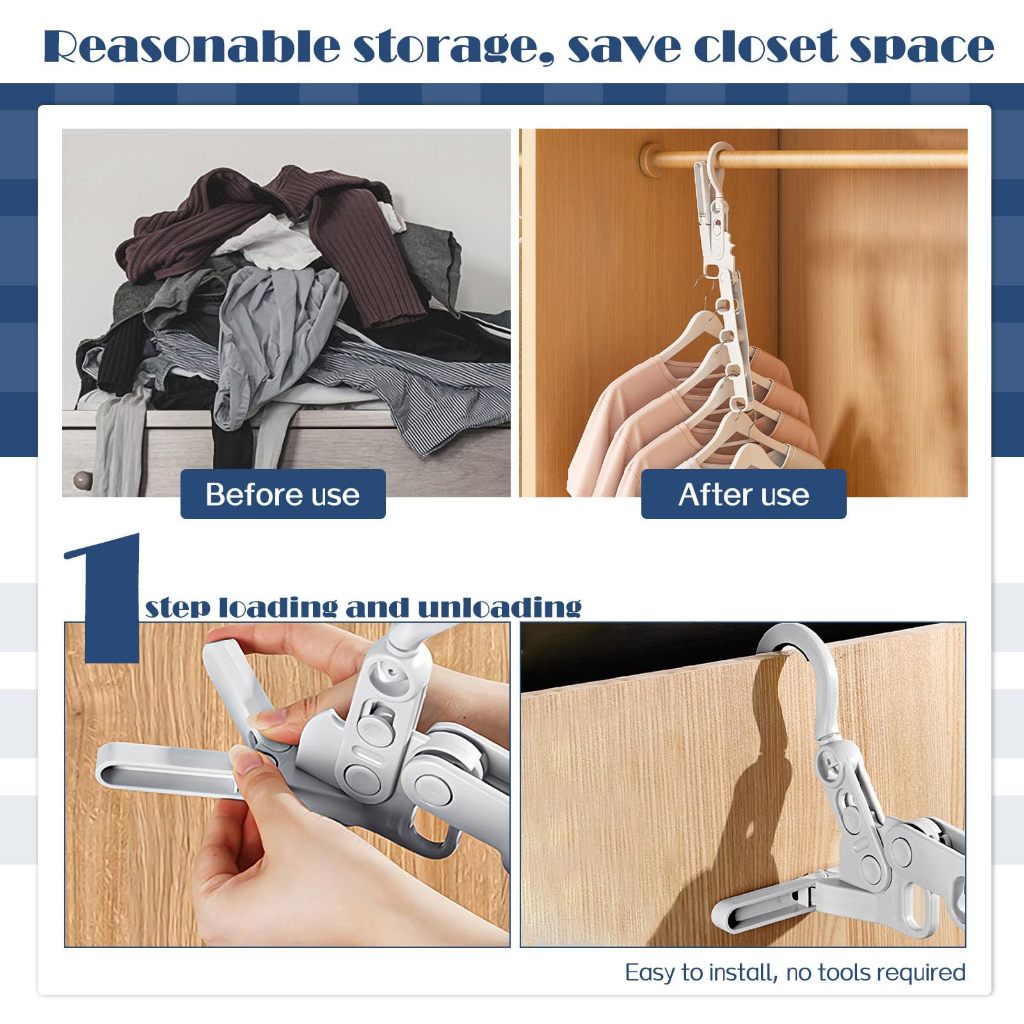 Reasonable storage, save closet space

Before use

After use

1 step loading and unloading

Easy to install, no tools required