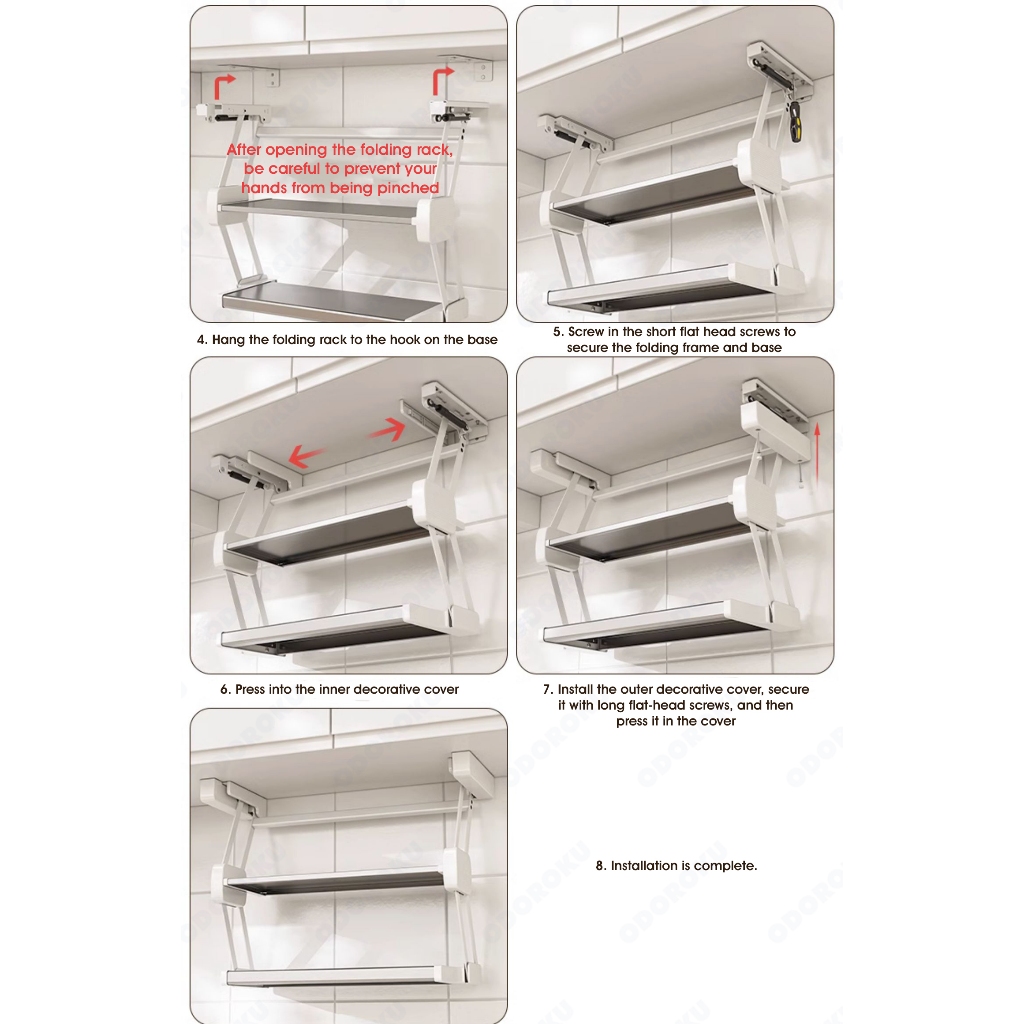 After opening the folding rack, be careful to prevent your hands from being pinched

4. Hang the folding rack to the hook on the base

5. Screw in the short flat head screws to secure the folding frame and base

6. Press into the inner decorative cover

7. Install the outer decorative cover, secure it with long flat-head screws, and then press it in the cover

8. Installation is complete.

ODOROKU