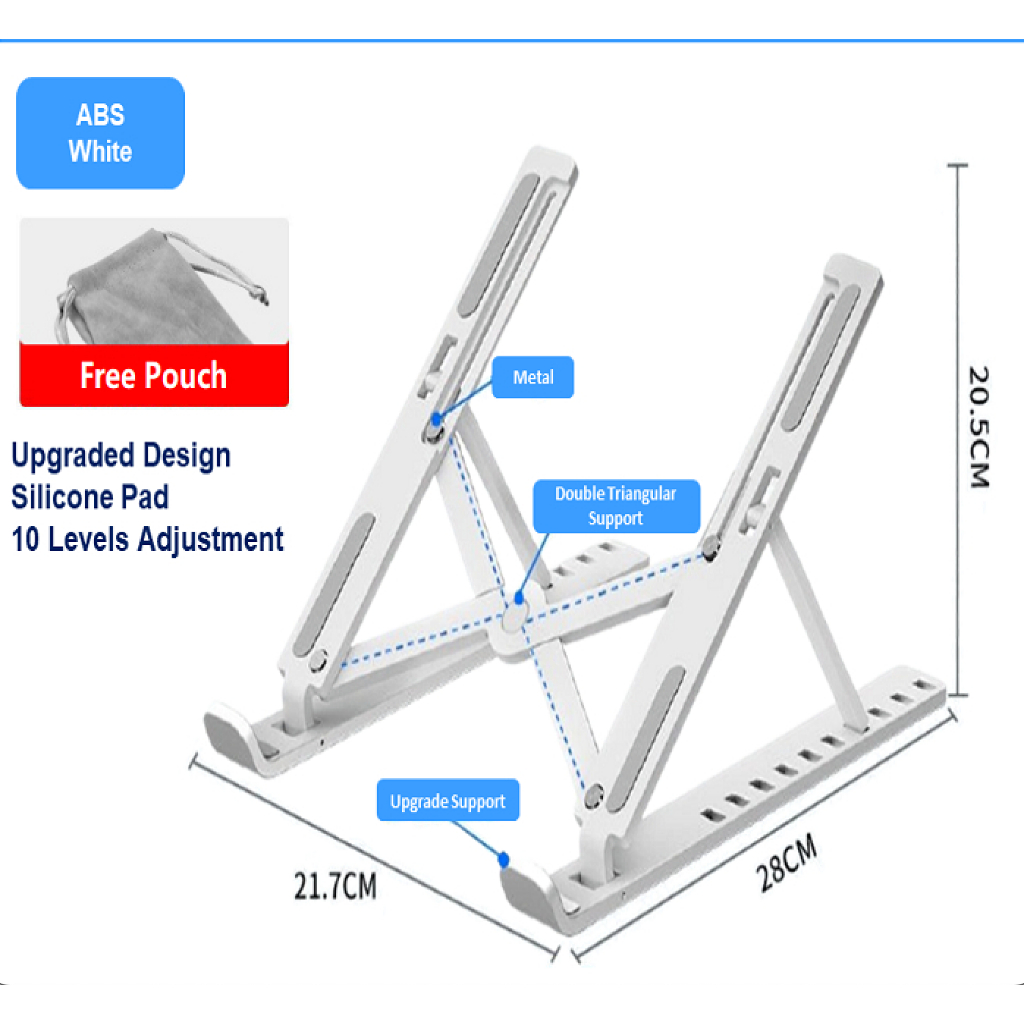 ABS
White

Free Pouch

Upgraded Design
Silicone Pad
10 Levels Adjustment

Metal

Double Triangular Support

Upgrade Support

20.5CM

21.7CM

28CM