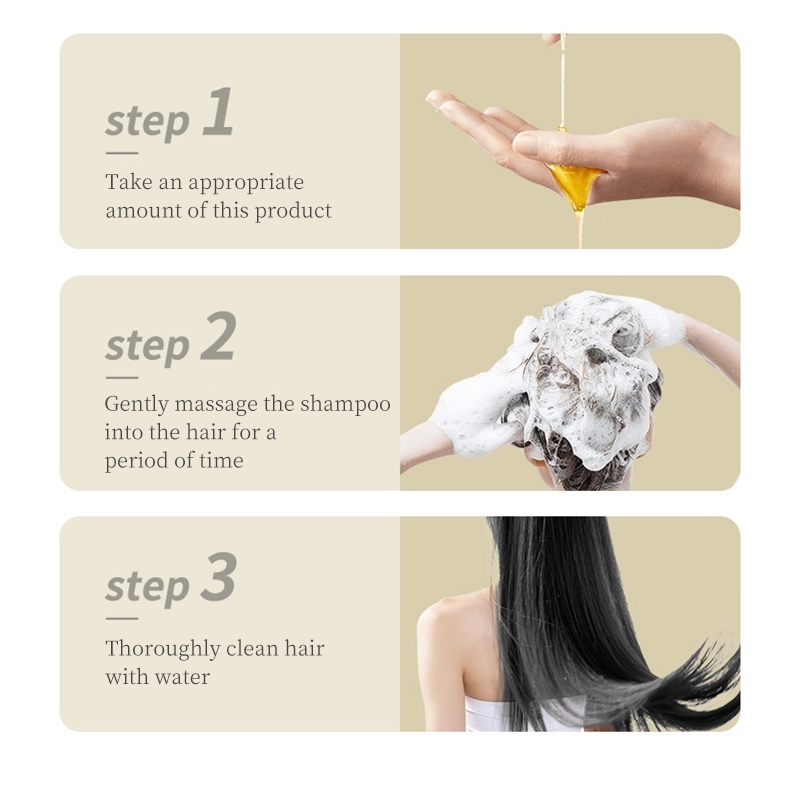 step 1

Take an appropriate amount of this product

step 2

Gently massage the shampoo into the hair for a period of time

step 3

Thoroughly clean hair with water