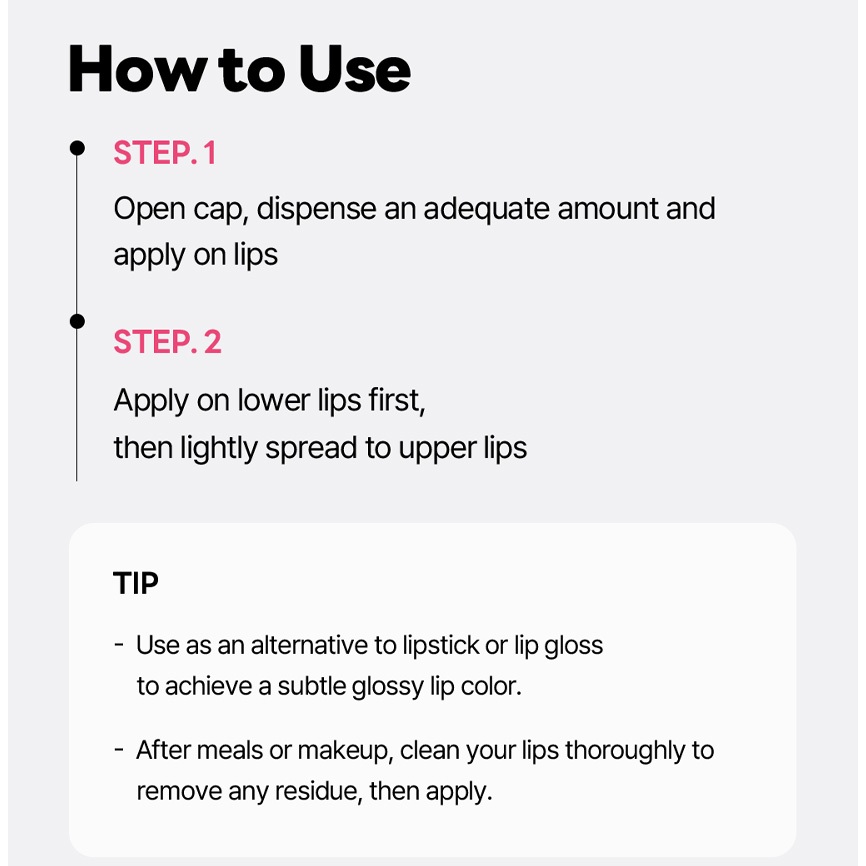 How to Use

STEP. 1

Open cap, dispense an adequate amount and apply on lips

STEP. 2

Apply on lower lips first, then lightly spread to upper lips

TIP

- Use as an alternative to lipstick or lip gloss to achieve a subtle glossy lip color.

- After meals or makeup, clean your lips thoroughly to remove any residue, then apply.