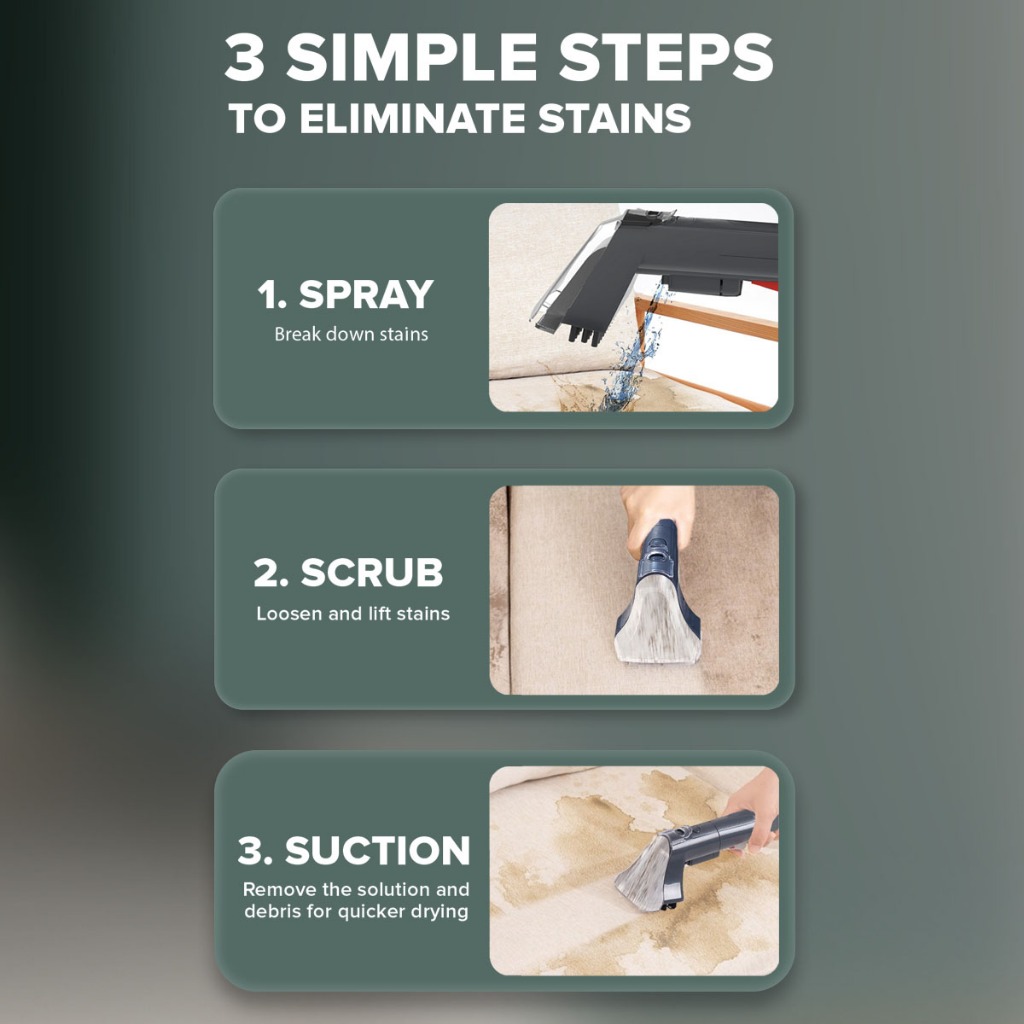 3 SIMPLE STEPS
TO ELIMINATE STAINS

1. SPRAY
Break down stains

2. SCRUB
Loosen and lift stains

3. SUCTION
Remove the solution and debris for quicker drying