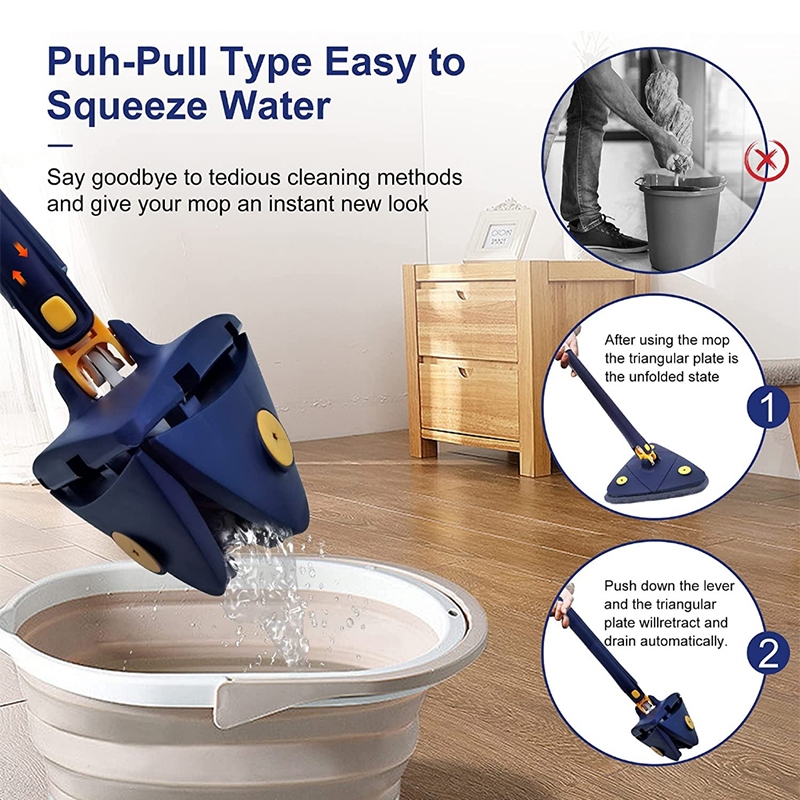 Puh-Pull Type Easy to Squeeze Water

Say goodbye to tedious cleaning methods and give your mop an instant new look

After using the mop the triangular plate is the unfolded state

1

Push down the lever and the triangular plate willretract and drain automatically.

2