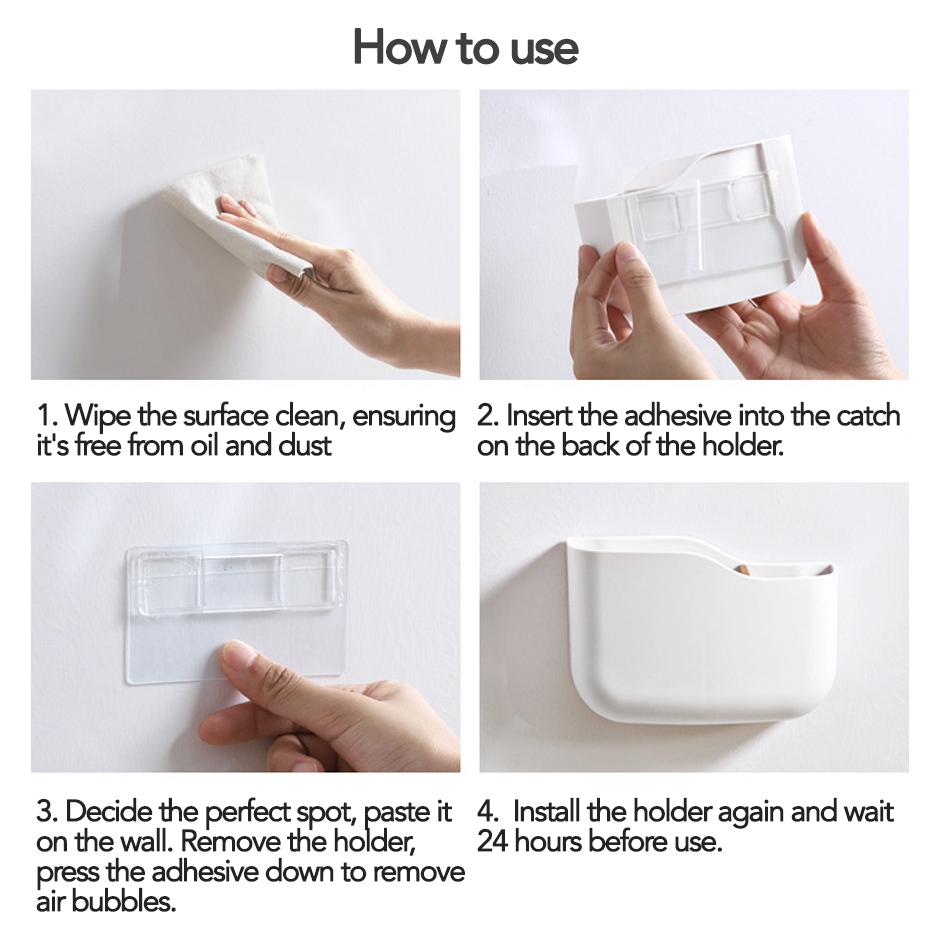 How to use

1. Wipe the surface clean, ensuring it's free from oil and dust

2. Insert the adhesive into the catch on the back of the holder.

3. Decide the perfect spot, paste it on the wall. Remove the holder, press the adhesive down to remove air bubbles.

4. Install the holder again and wait 24 hours before use.