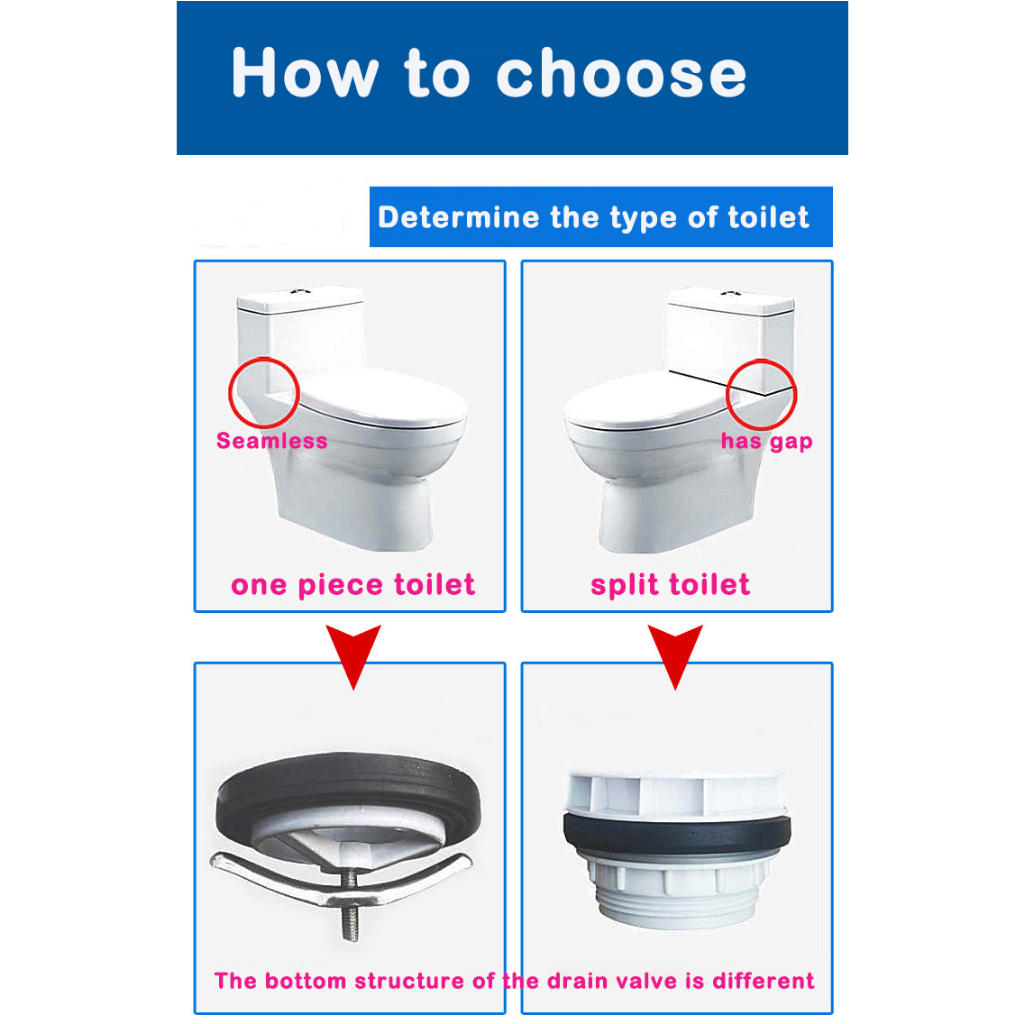 How to choose

Determine the type of toilet

Seamless

one piece toilet

has gap

split toilet

The bottom structure of the drain valve is different