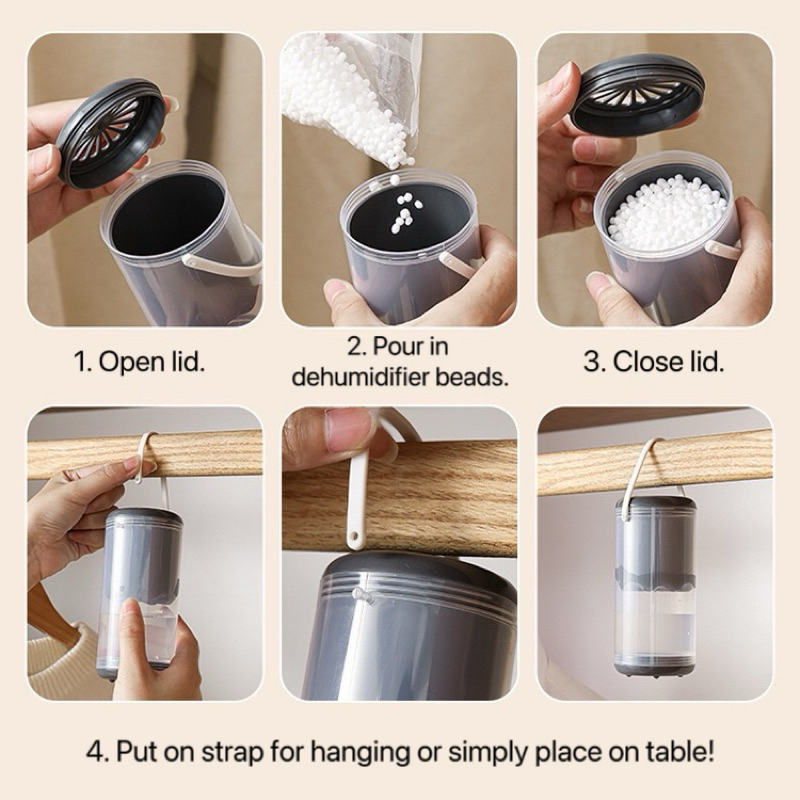 1. Open lid.

2. Pour in dehumidifier beads.

3. Close lid.

4. Put on strap for hanging or simply place on table!