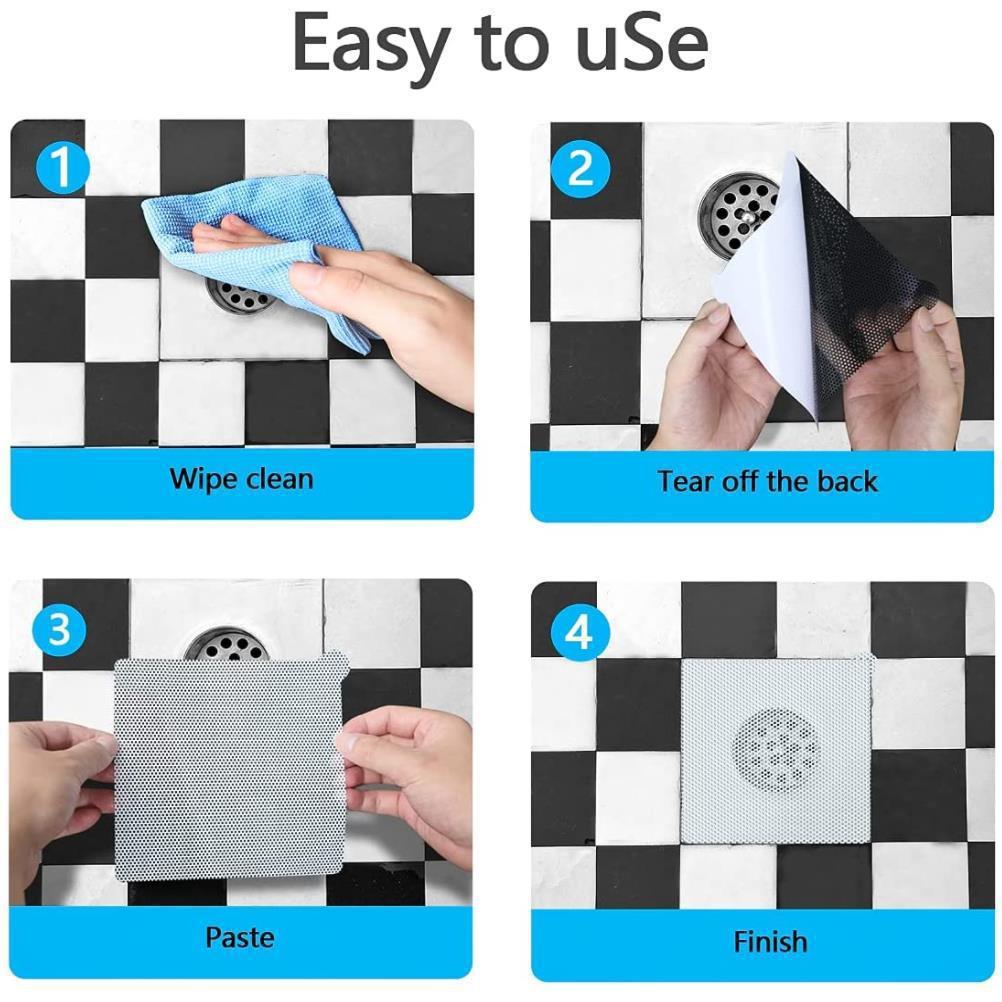 Easy to uSe

1

Wipe clean

2

Tear off the back

3

Paste

4

Finish