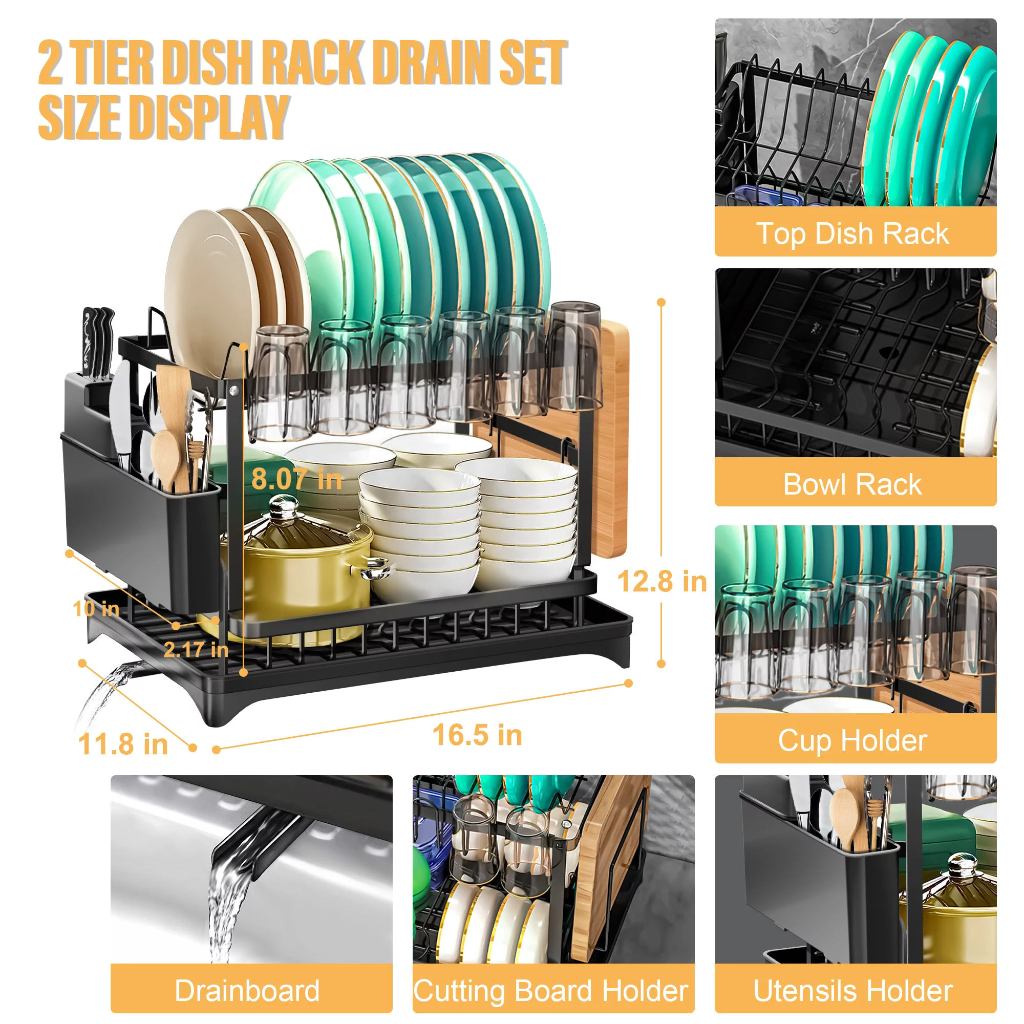 2 TIER DISH RACK DRAIN SET
SIZE DISPLAY

8.07 in
10 in
2.17 in
12.8 in
11.8 in
16.5 in

Top Dish Rack

Bowl Rack

Cup Holder

Drainboard

Cutting Board Holder

Utensils Holder