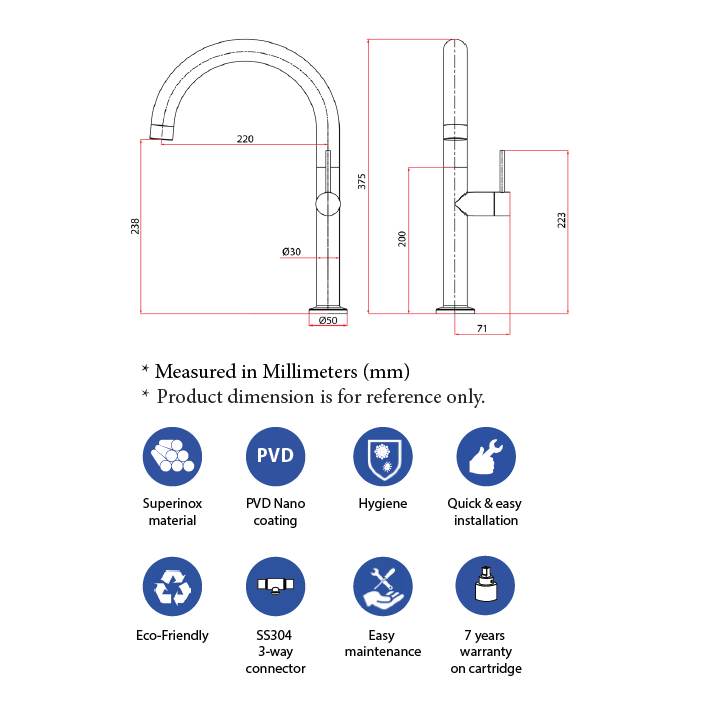 220

238

Ø30

Ø50

375

200

223

71

* Measured in Millimeters (mm)
* Product dimension is for reference only.

PVD

Superinox material

PVD Nano coating

Hygiene

Quick & easy installation

Eco-Friendly

SS304 3-way connector

Easy maintenance

7 years warranty on cartridge