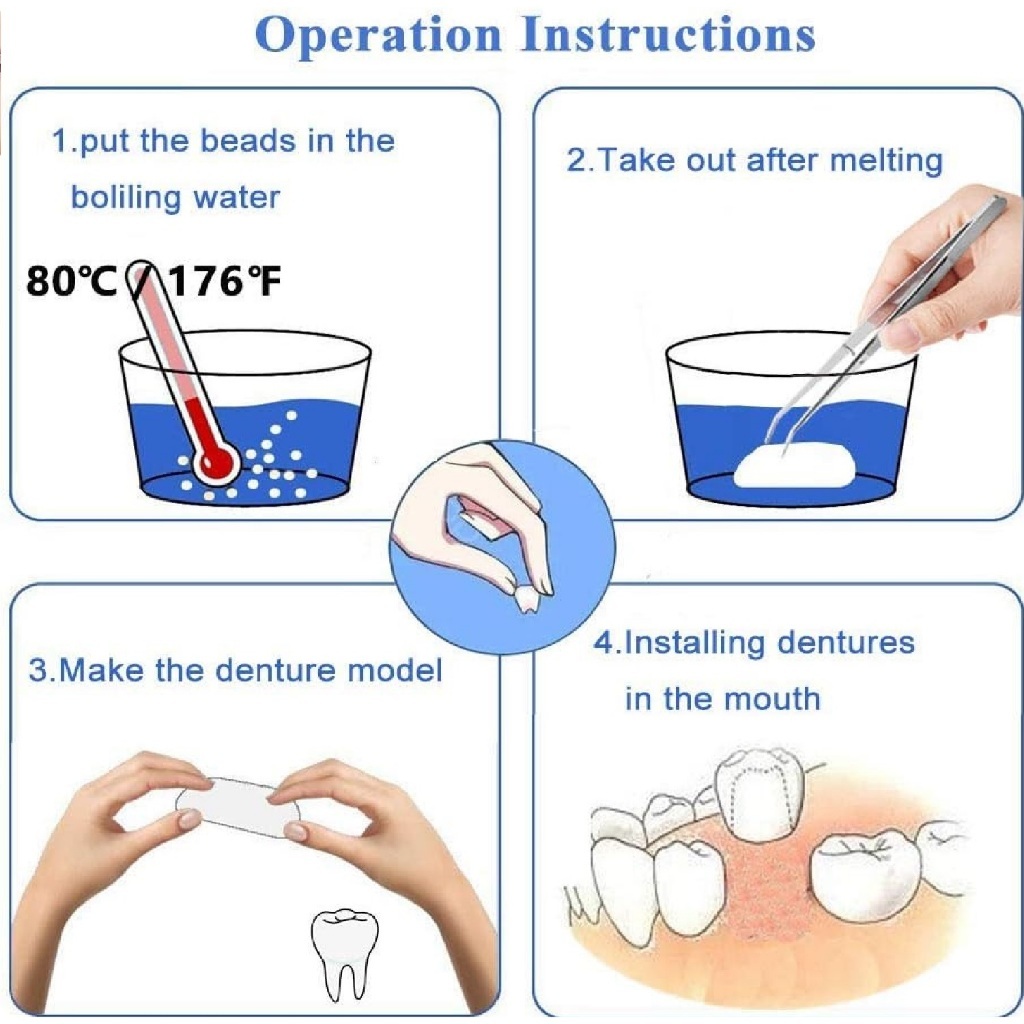 Operation Instructions

1.put the beads in the boliling water

80℃ / 176℉

2.Take out after melting

3.Make the denture model

4.Installing dentures in the mouth