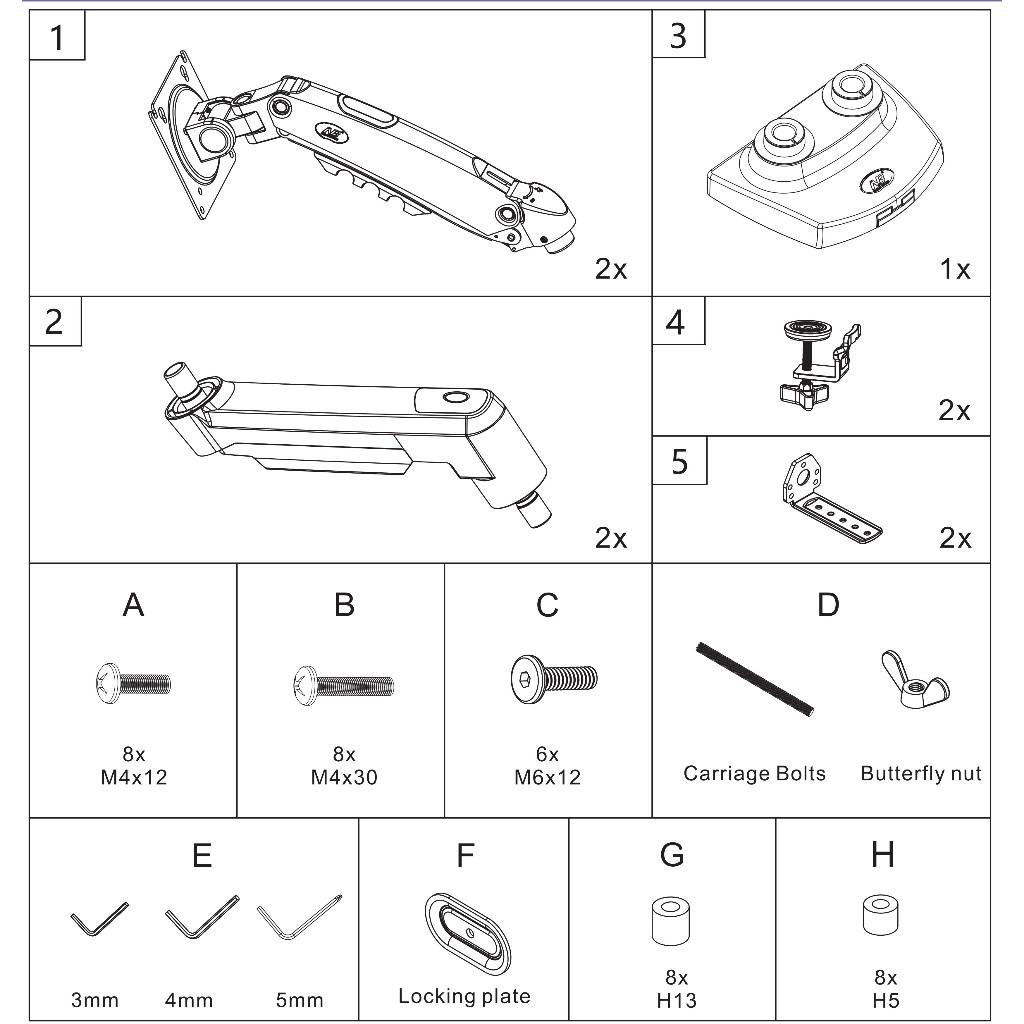 1

2x

3

1x

2

2x

4

2x

5

2x

A

8x
M4x12

B

8x
M4x30

C

6x
M6x12

D

Carriage Bolts

Butterfly nut

E

3mm 4mm 5mm

F

Locking plate

G

8x
H13

H

8x
H5