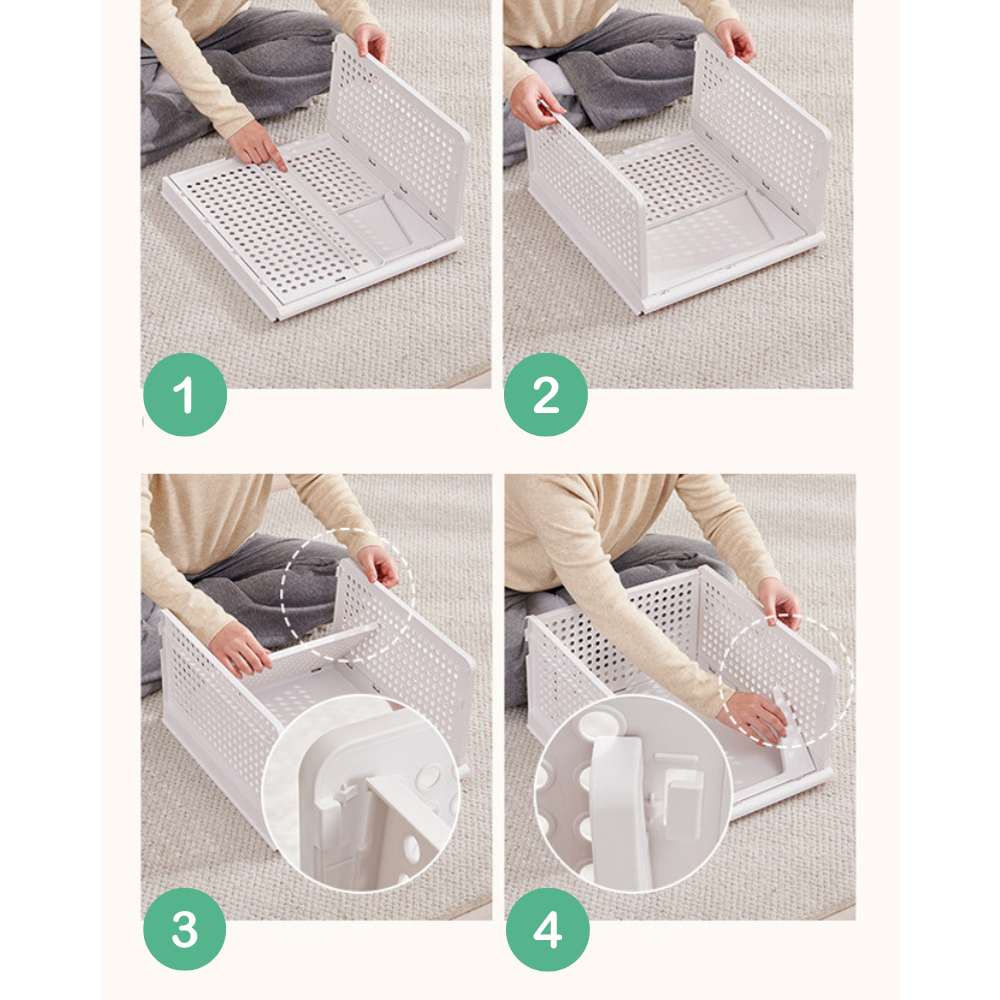 1

2

3

4