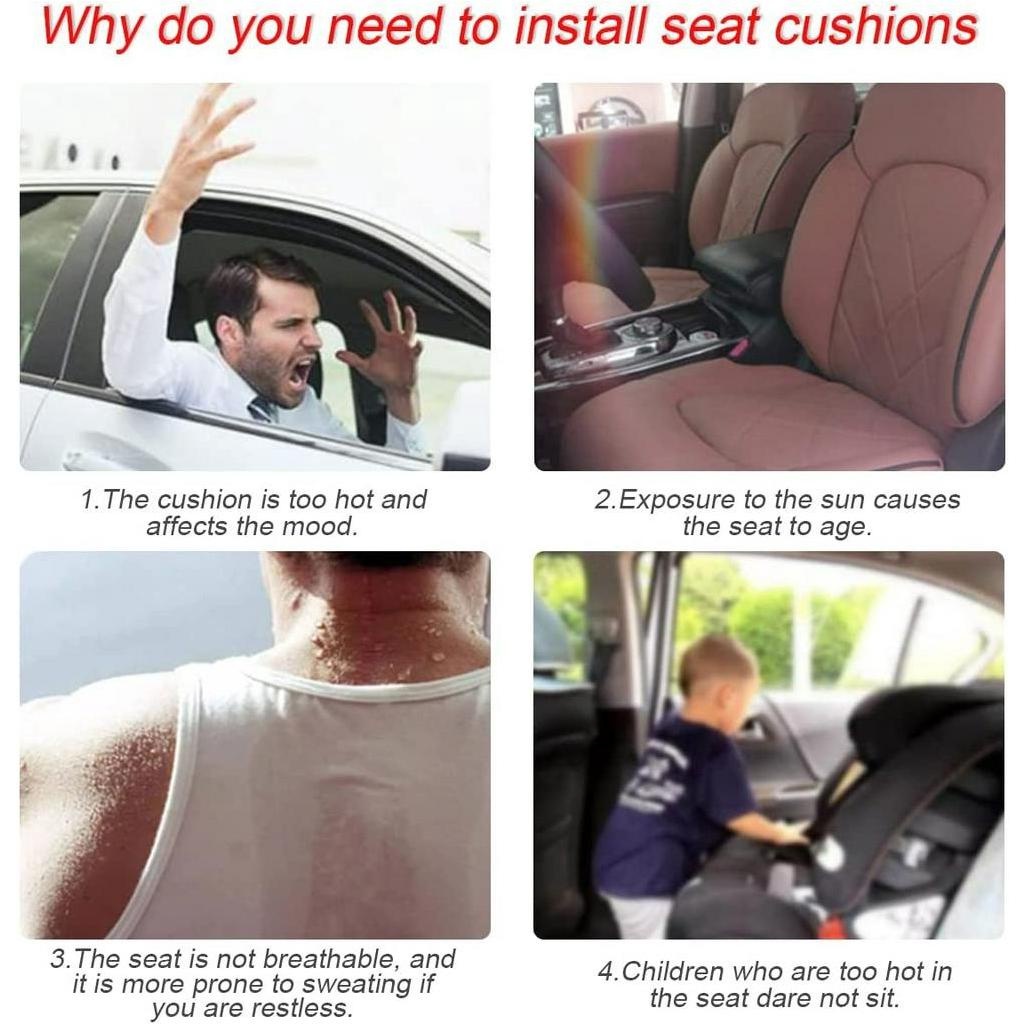 Why do you need to install seat cushions

1.The cushion is too hot and affects the mood.

2.Exposure to the sun causes the seat to age.

3.The seat is not breathable, and it is more prone to sweating if you are restless.

4.Children who are too hot in the seat dare not sit.