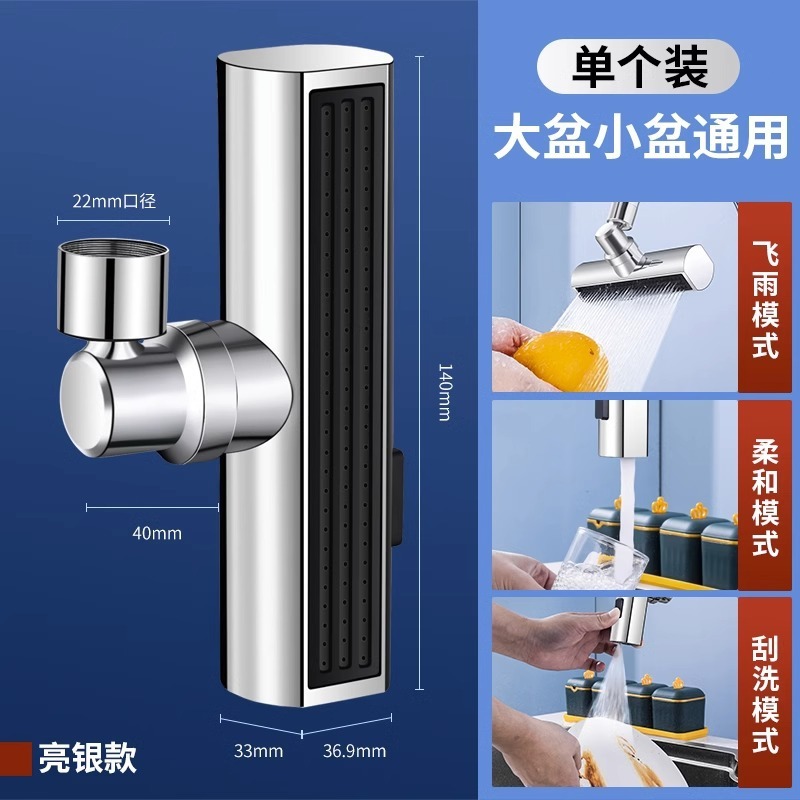 单个装

大盆小盆通用

22mm口径

140mm

40mm

33mm

36.9mm

亮银款

飞雨模式

柔和模式

刮洗模式