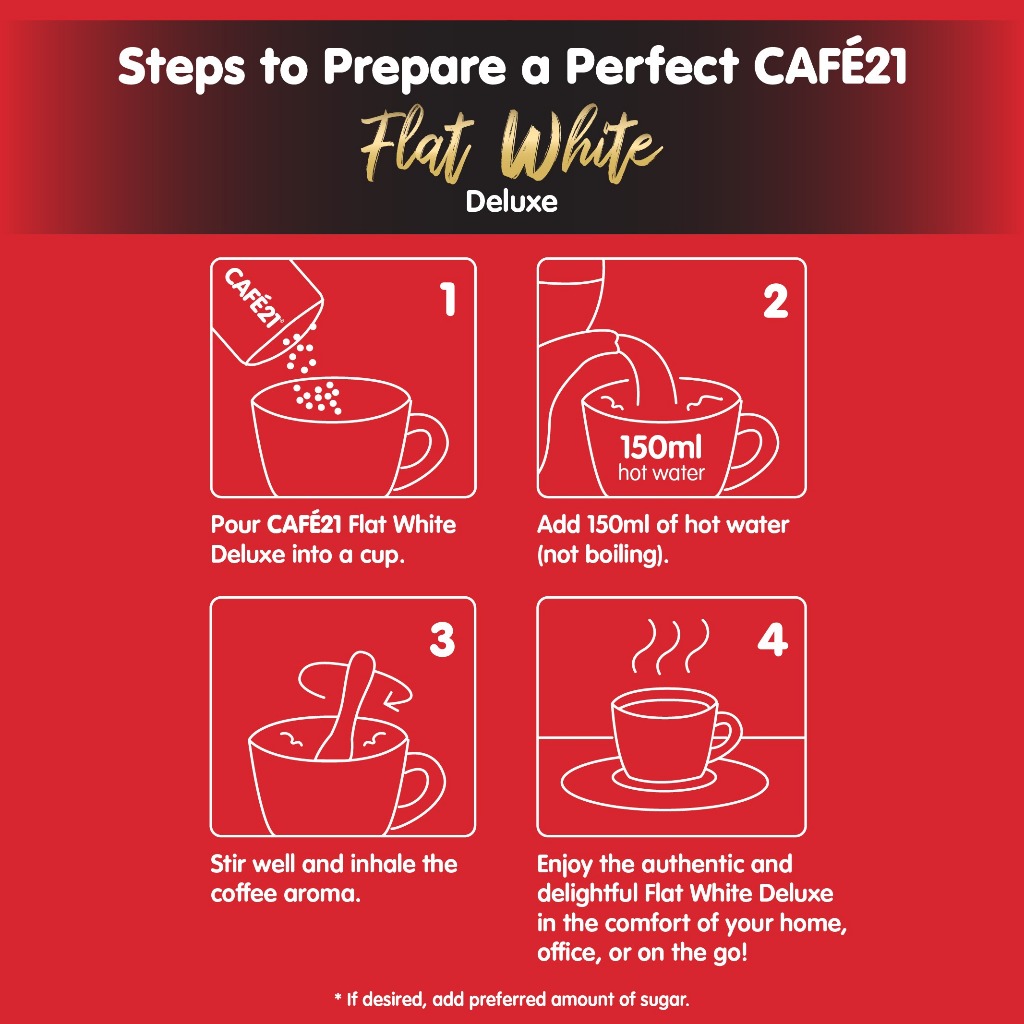 Steps to Prepare a Perfect CAFÉ21

Flat White

Deluxe

CAFÉ21

1

Pour CAFÉ21 Flat White Deluxe into a cup.

2

150ml hot water

Add 150ml of hot water (not boiling).

3

Stir well and inhale the coffee aroma.

4

Enjoy the authentic and delightful Flat White Deluxe in the comfort of your home, office, or on the go!

* If desired, add preferred amount of sugar.