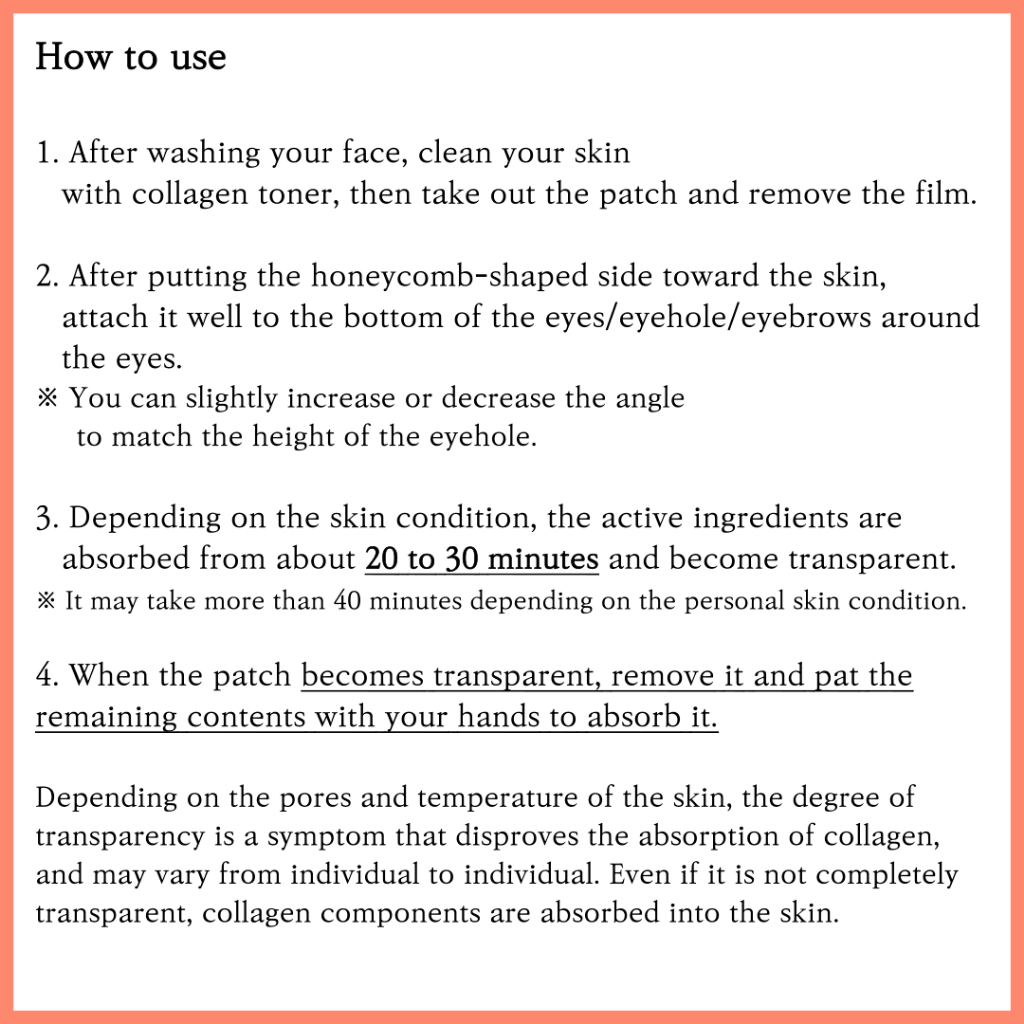 How to use

1. After washing your face, clean your skin with collagen toner, then take out the patch and remove the film.

2. After putting the honeycomb-shaped side toward the skin, attach it well to the bottom of the eyes/eyehole/eyebrows around the eyes.
※ You can slightly increase or decrease the angle to match the height of the eyehole.

3. Depending on the skin condition, the active ingredients are absorbed from about 20 to 30 minutes and become transparent.
※ It may take more than 40 minutes depending on the personal skin condition.

4. When the patch becomes transparent, remove it and pat the remaining contents with your hands to absorb it.

Depending on the pores and temperature of the skin, the degree of transparency is a symptom that disproves the absorption of collagen, and may vary from individual to individual. Even if it is not completely transparent, collagen components are absorbed into the skin.