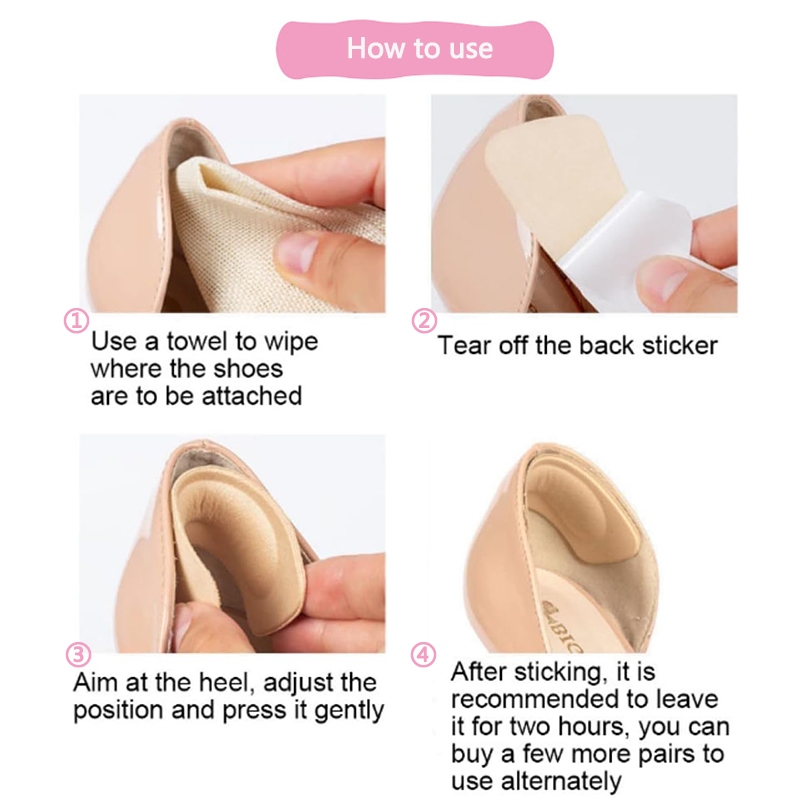 How to use

①
Use a towel to wipe where the shoes are to be attached

②
Tear off the back sticker

③
Aim at the heel, adjust the position and press it gently

④
After sticking, it is recommended to leave it for two hours, you can buy a few more pairs to use alternately