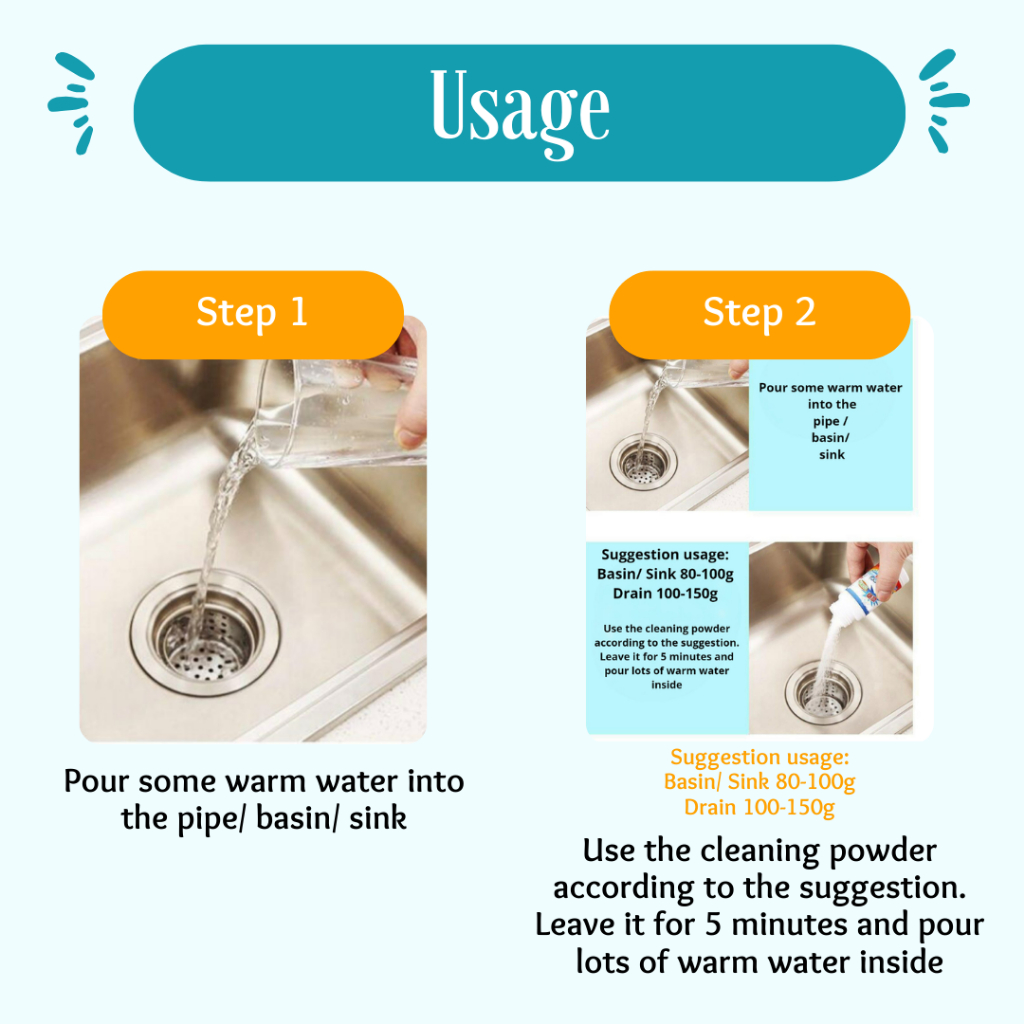 Usage

Step 1

Pour some warm water into the pipe/ basin/ sink

Step 2

Pour some warm water into the pipe / basin/ sink

Suggestion usage:
Basin/ Sink 80-100g
Drain 100-150g

Use the cleaning powder according to the suggestion. Leave it for 5 minutes and pour lots of warm water inside

Suggestion usage:
Basin/ Sink 80-100g
Drain 100-150g

Use the cleaning powder according to the suggestion. Leave it for 5 minutes and pour lots of warm water inside