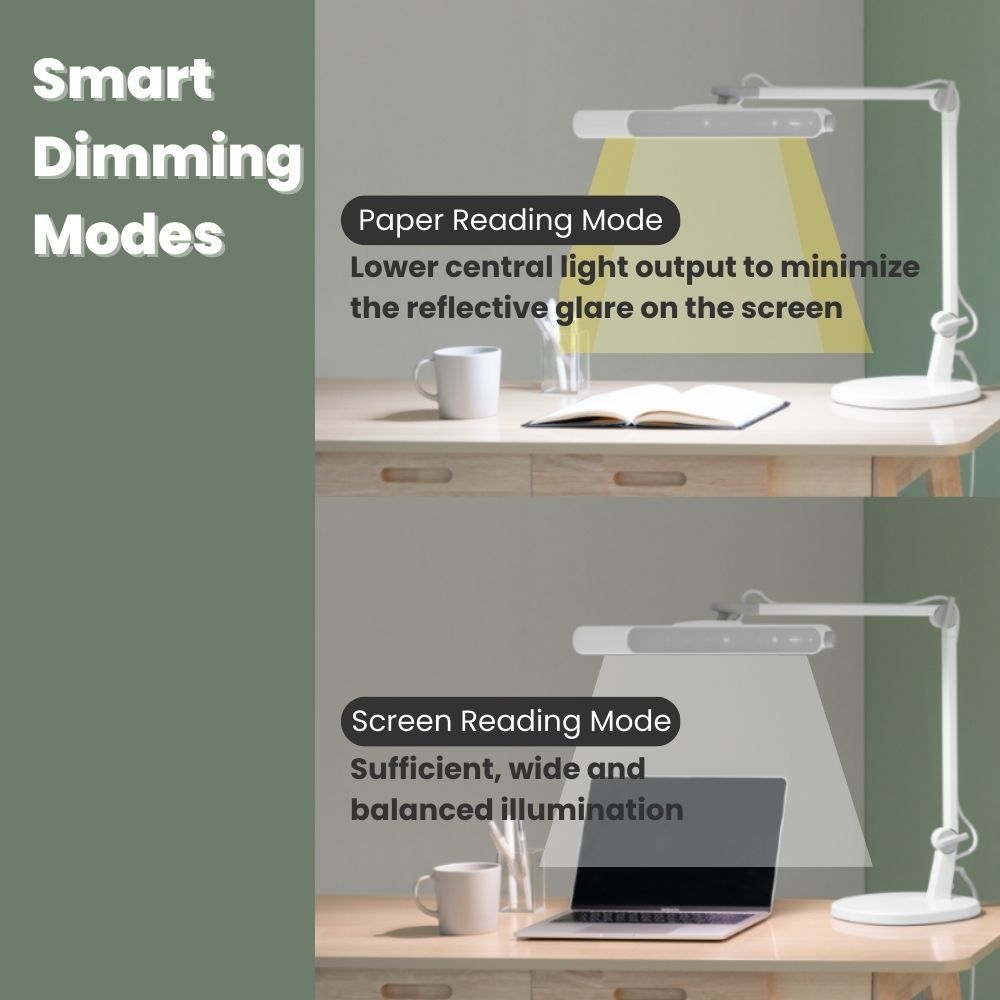 Smart Dimming Modes

Paper Reading Mode

Lower central light output to minimize the reflective glare on the screen

Screen Reading Mode

Sufficient, wide and balanced illumination