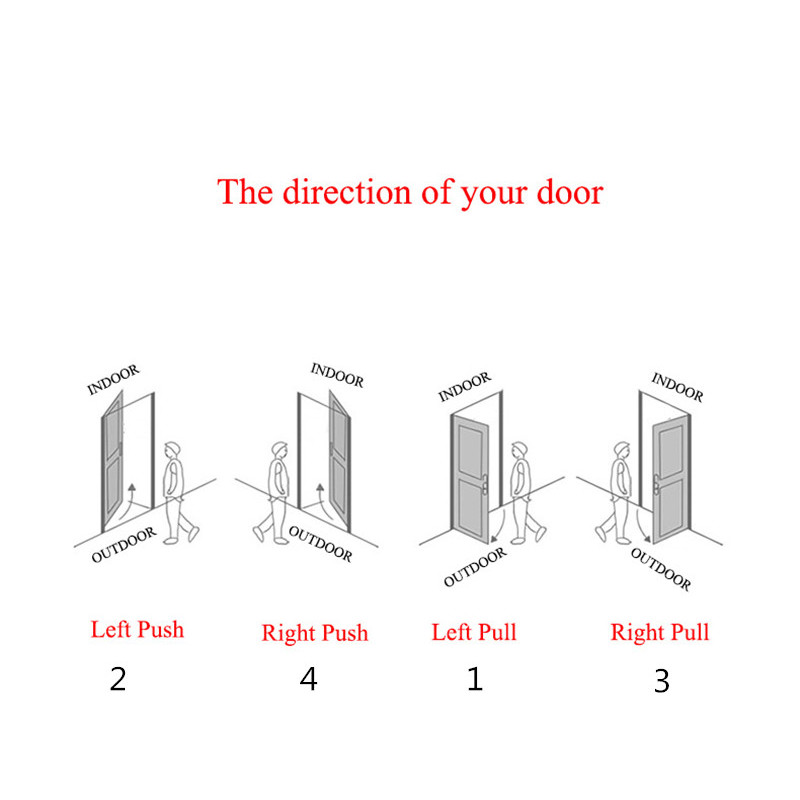 The direction of your door

INDOOR

OUTDOOR

Left Push

2

INDOOR

OUTDOOR

Right Push

4

INDOOR

OUTDOOR

Left Pull

1

INDOOR

OUTDOOR

Right Pull

3