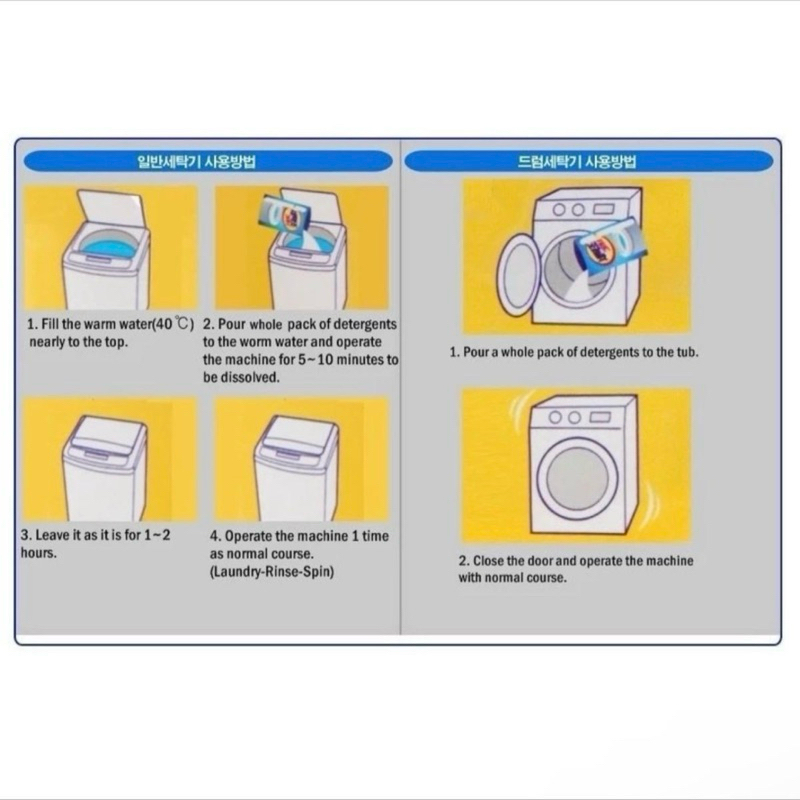 일반세탁기 사용방법

1. Fill the warm water(40 ℃) nearly to the top.

2. Pour whole pack of detergents to the worm water and operate the machine for 5~10 minutes to be dissolved.

3. Leave it as it is for 1~2 hours.

4. Operate the machine 1 time as normal course. (Laundry-Rinse-Spin)

드럼세탁기 사용방법

1. Pour a whole pack of detergents to the tub.

2. Close the door and operate the machine with normal course.