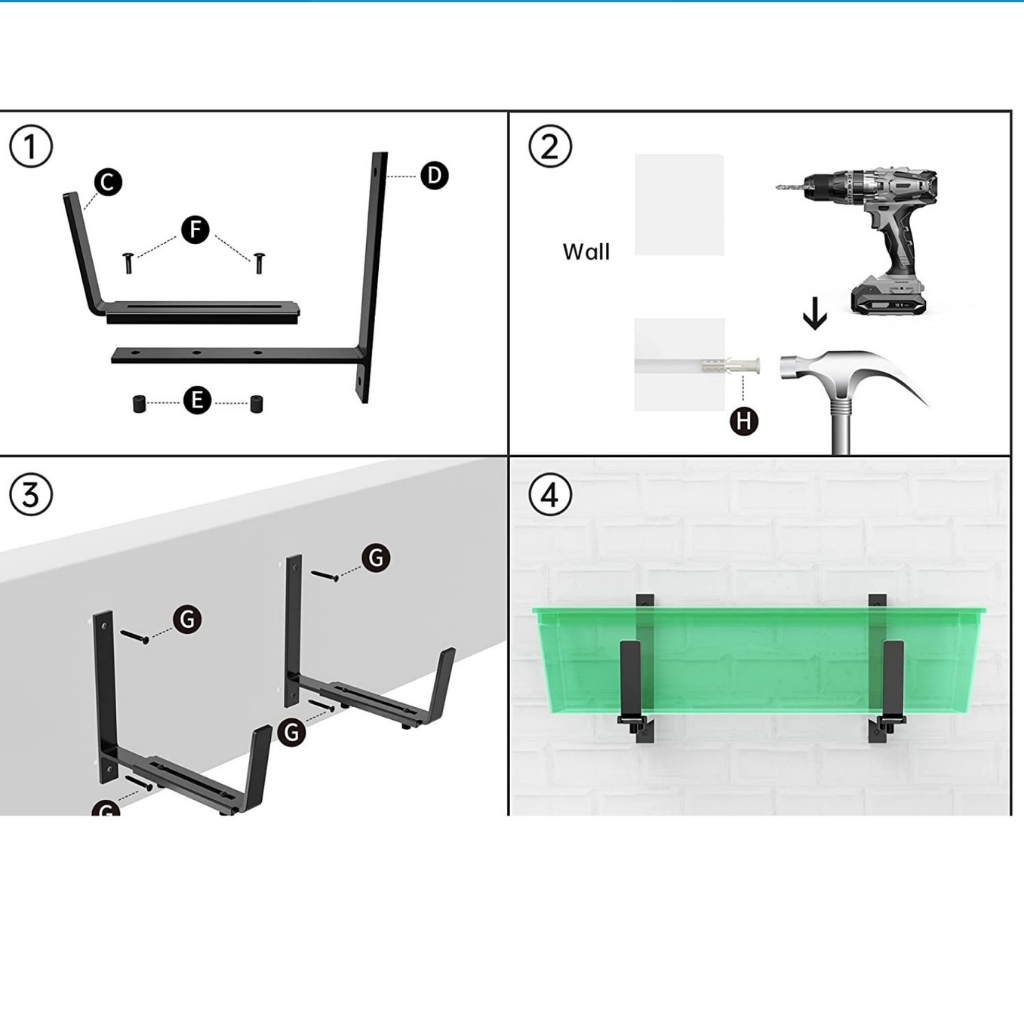 ①
C
D
F
E

②
Wall
H

③
G
G
G
G

④