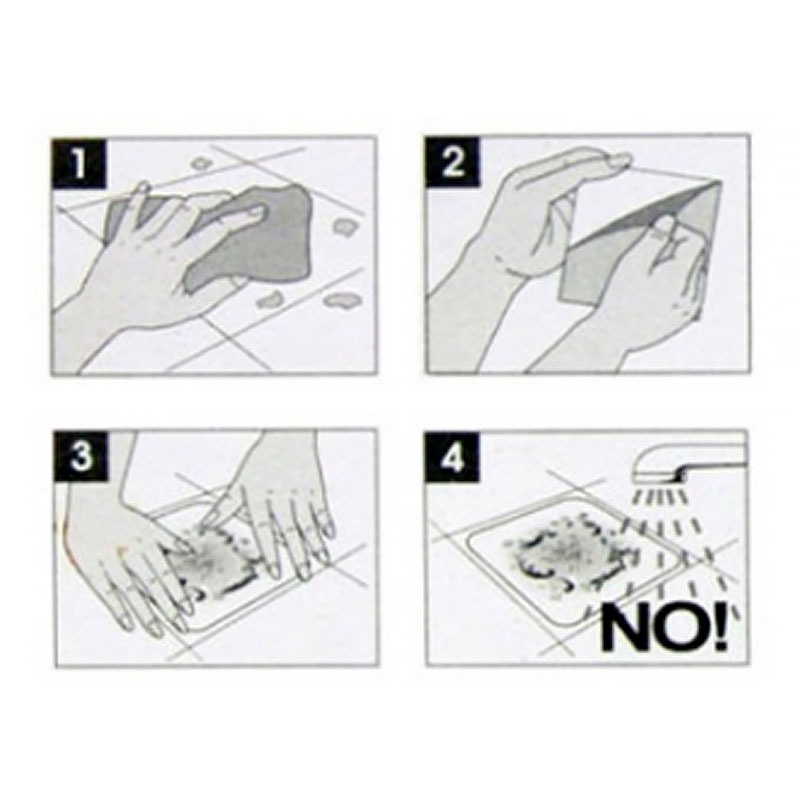 1

2

3

4

NO!