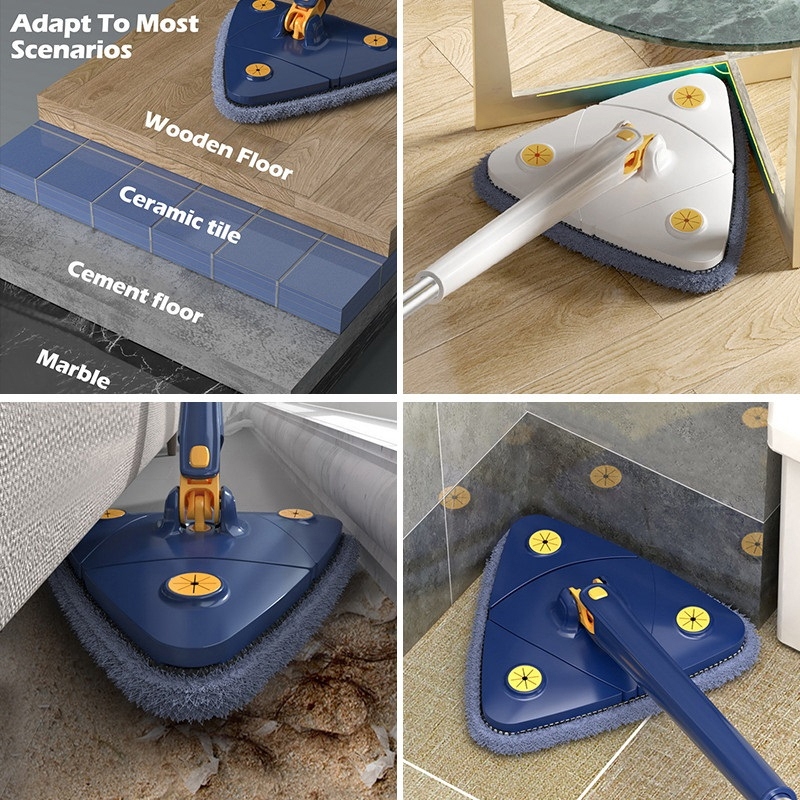 Adapt To Most Scenarios

Wooden Floor

Ceramic tile

Cement floor

Marble