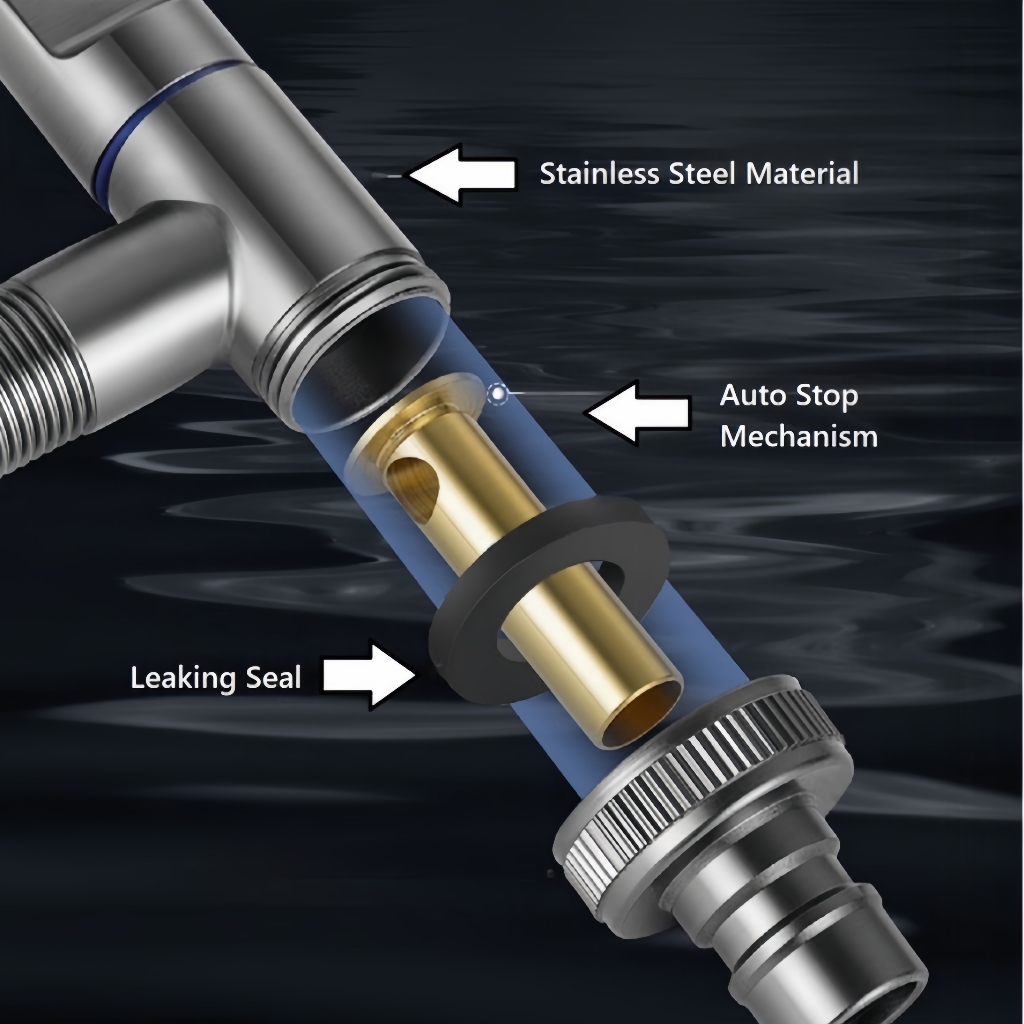 Stainless Steel Material

Auto Stop Mechanism

Leaking Seal