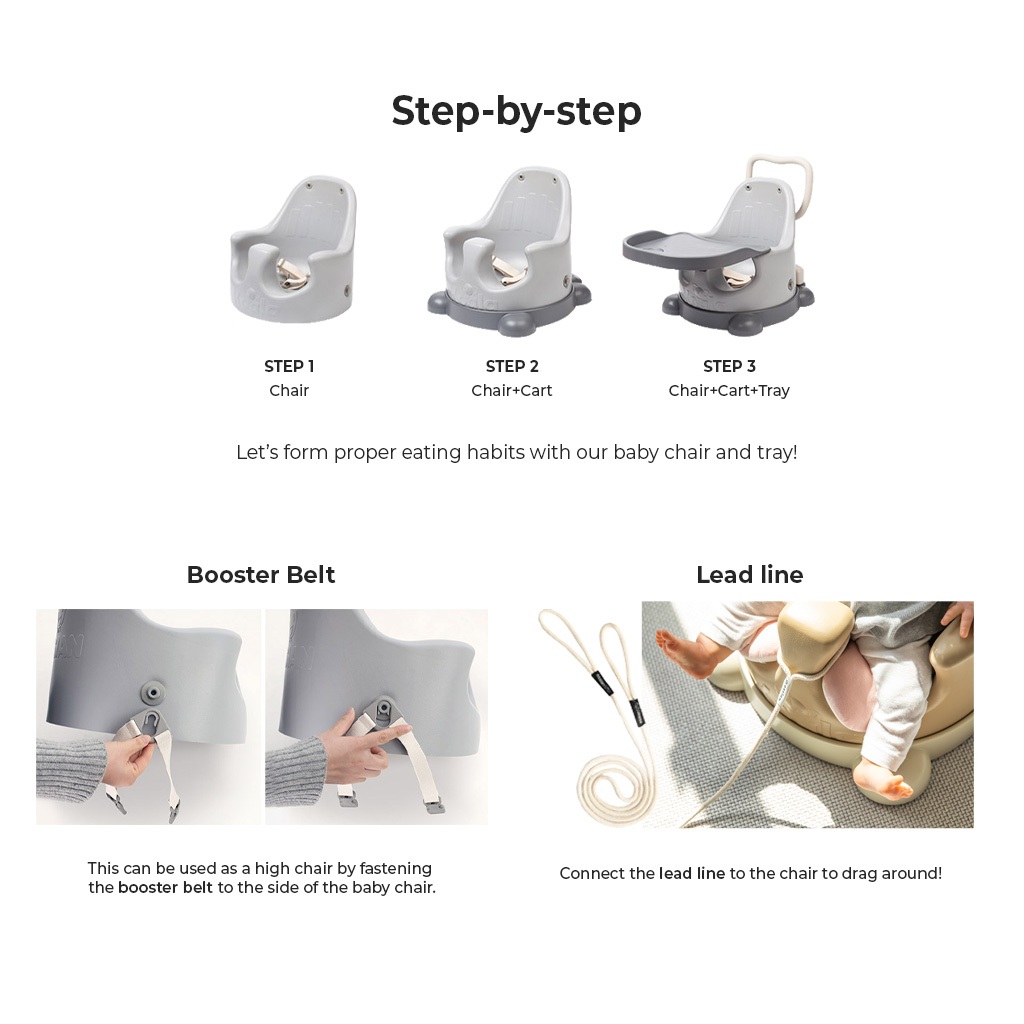 Step-by-step

STEP 1
Chair

STEP 2
Chair+Cart

STEP 3
Chair+Cart+Tray

Let's form proper eating habits with our baby chair and tray!

Booster Belt

This can be used as a high chair by fastening the booster belt to the side of the baby chair.

Lead line

Connect the lead line to the chair to drag around!