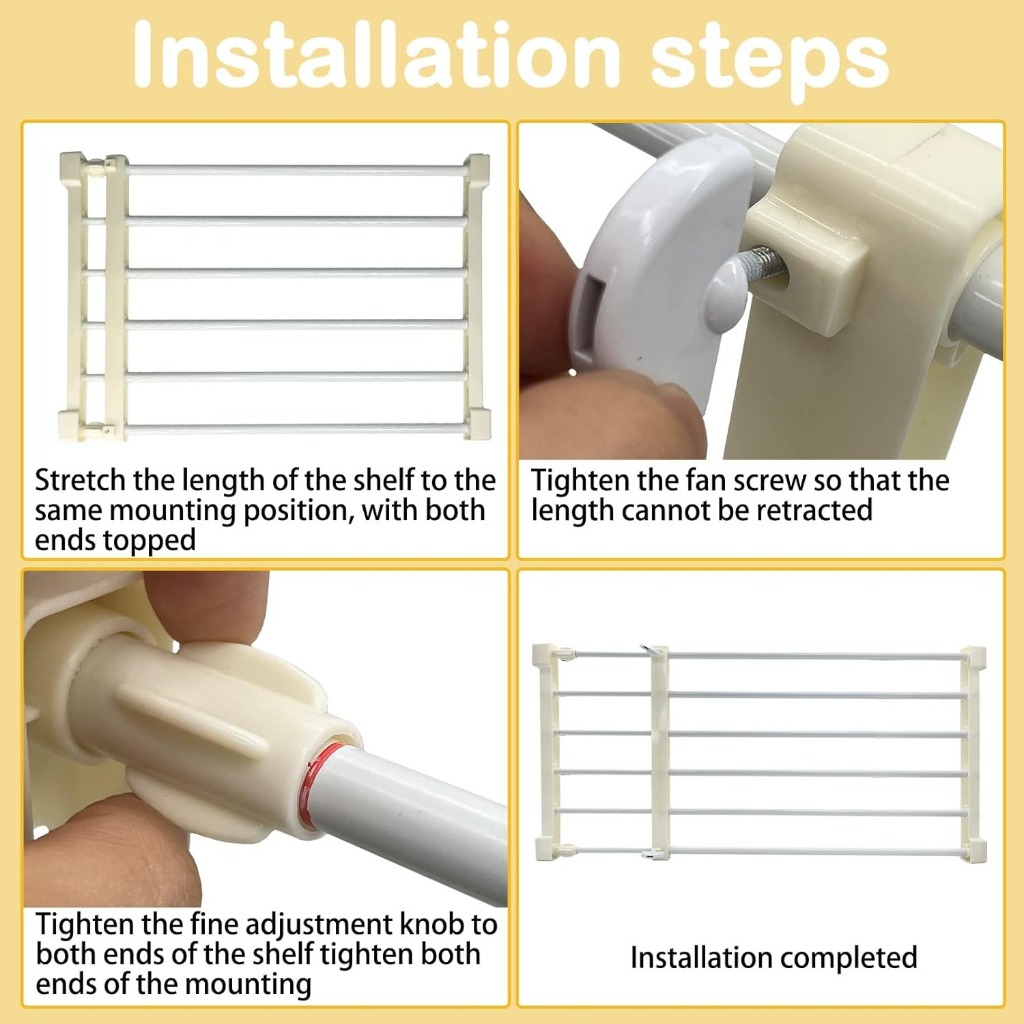 Installation steps

Stretch the length of the shelf to the same mounting position, with both ends topped

Tighten the fan screw so that the length cannot be retracted

Tighten the fine adjustment knob to both ends of the shelf tighten both ends of the mounting

Installation completed