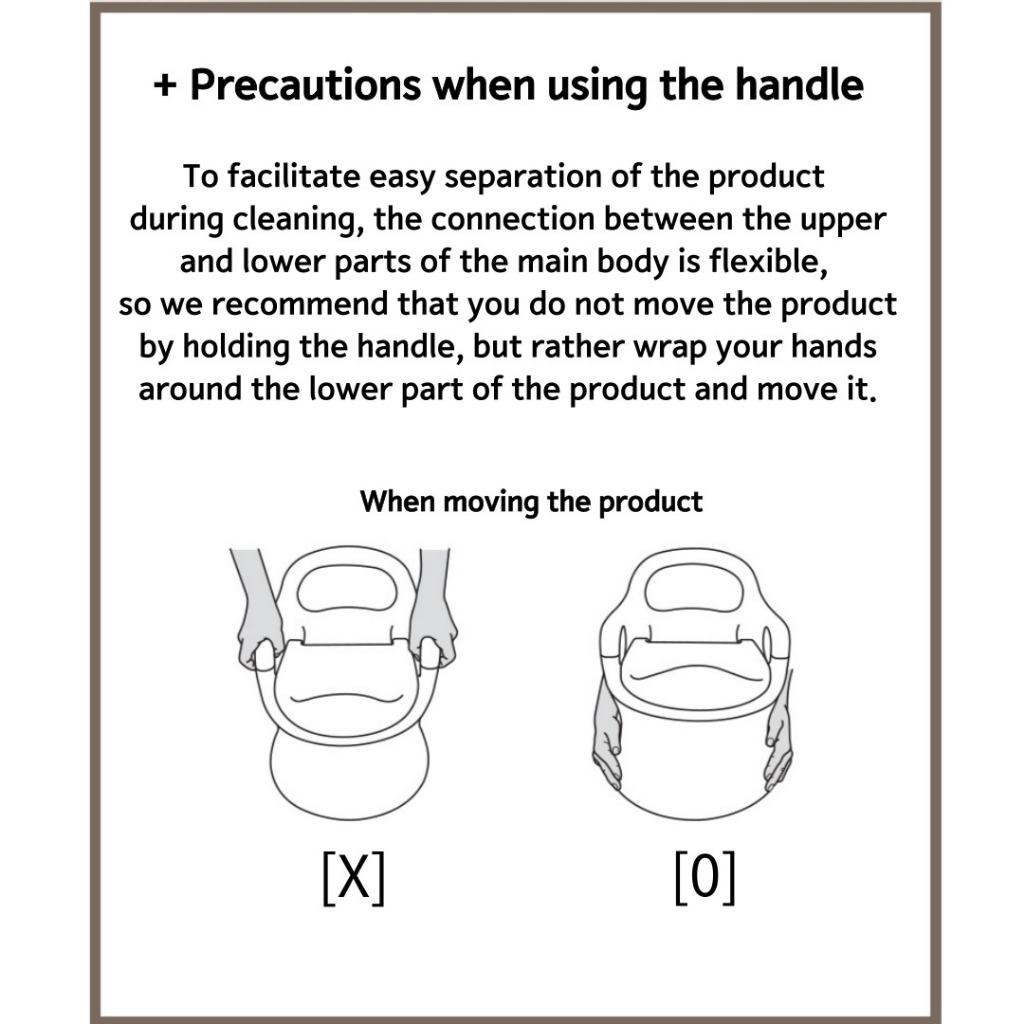 + Precautions when using the handle

To facilitate easy separation of the product during cleaning, the connection between the upper and lower parts of the main body is flexible, so we recommend that you do not move the product by holding the handle, but rather wrap your hands around the lower part of the product and move it.

When moving the product

[X]

[0]