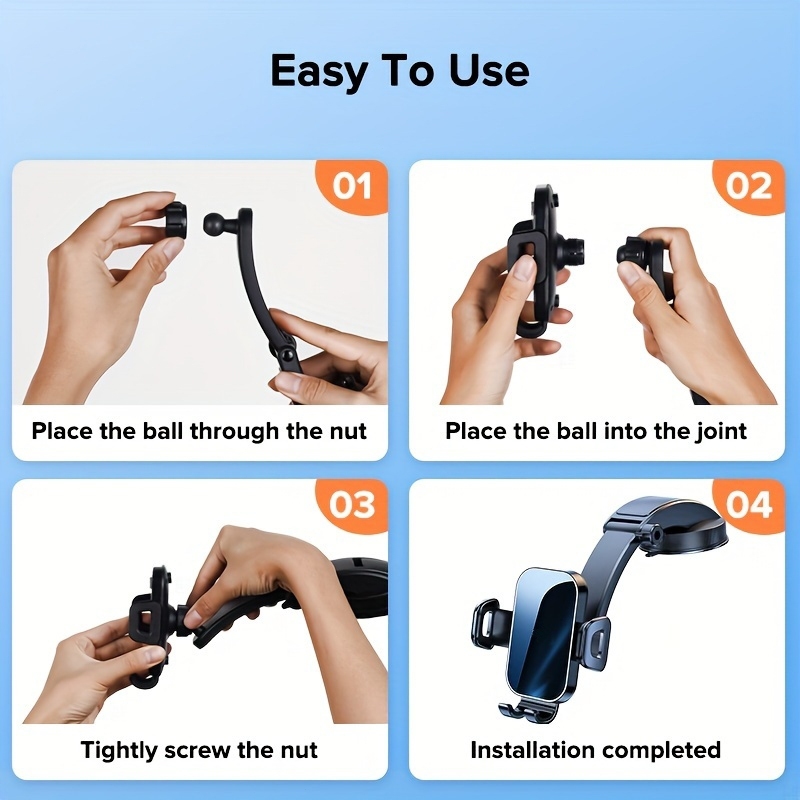 Easy To Use

01

Place the ball through the nut

02

Place the ball into the joint

03

Tightly screw the nut

04

Installation completed